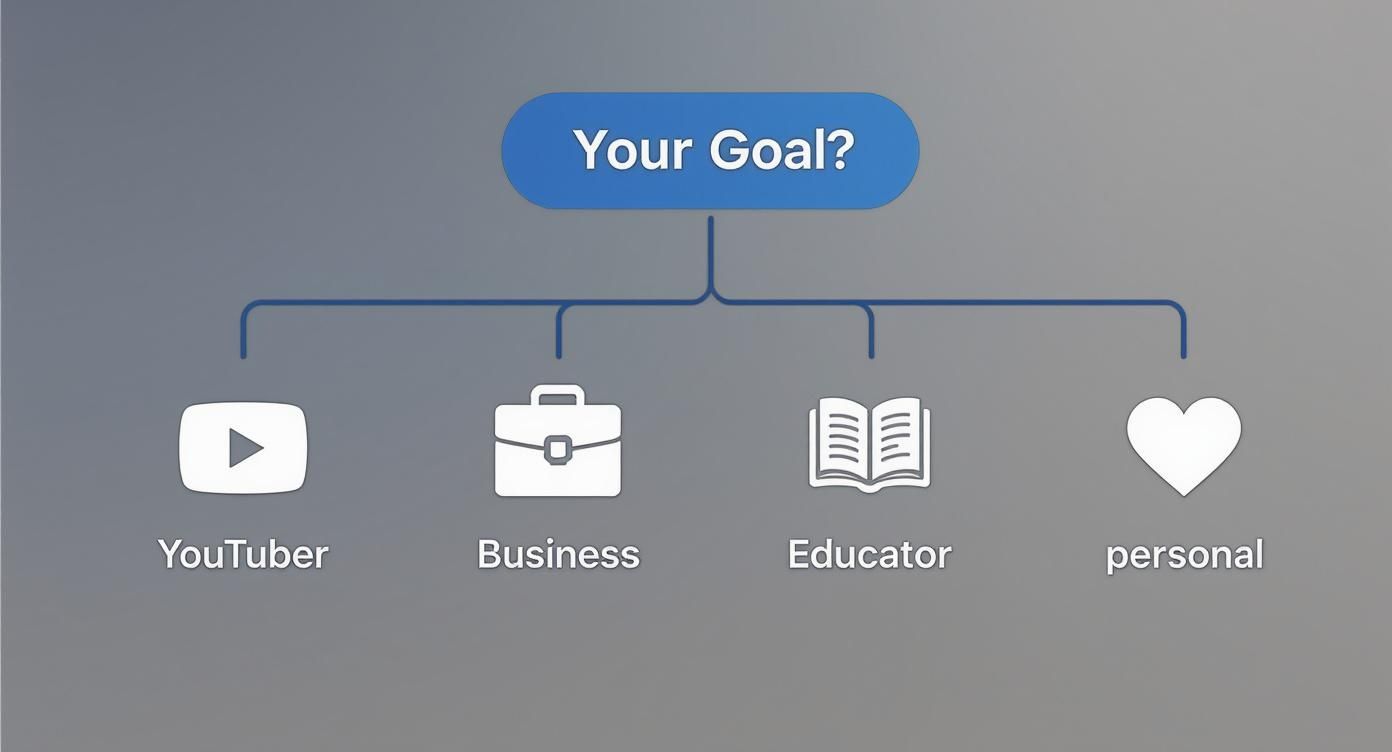 Your Goal?

YouTuber

Business

Educator

personal