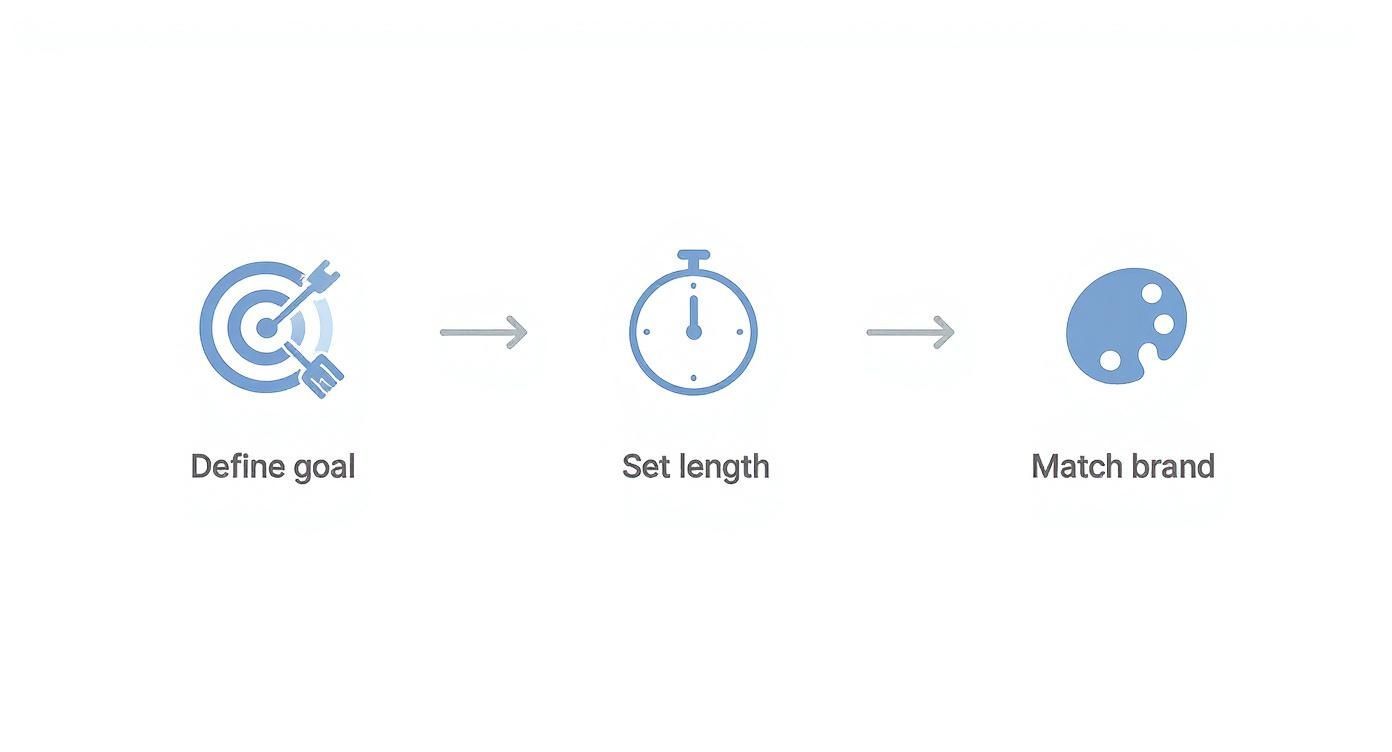 Define goal

Set length

Match brand