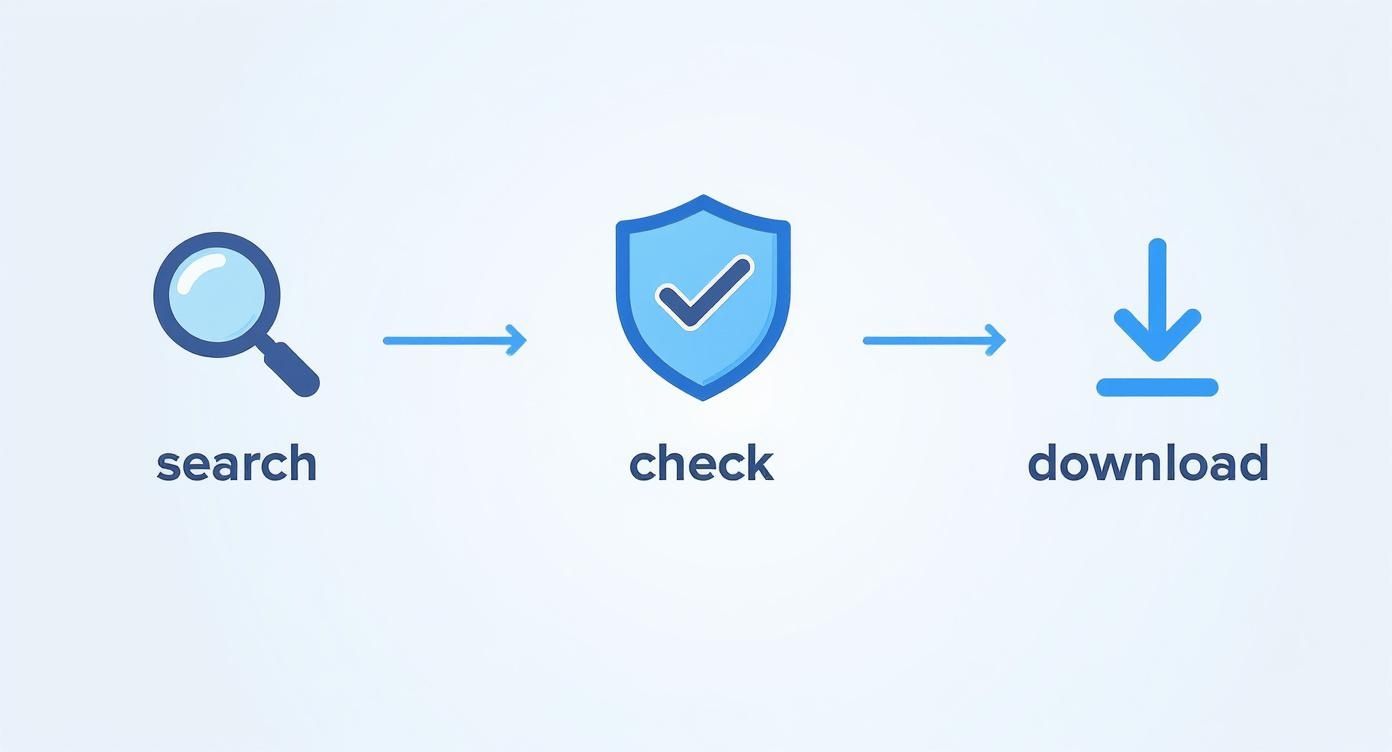 search

check

download