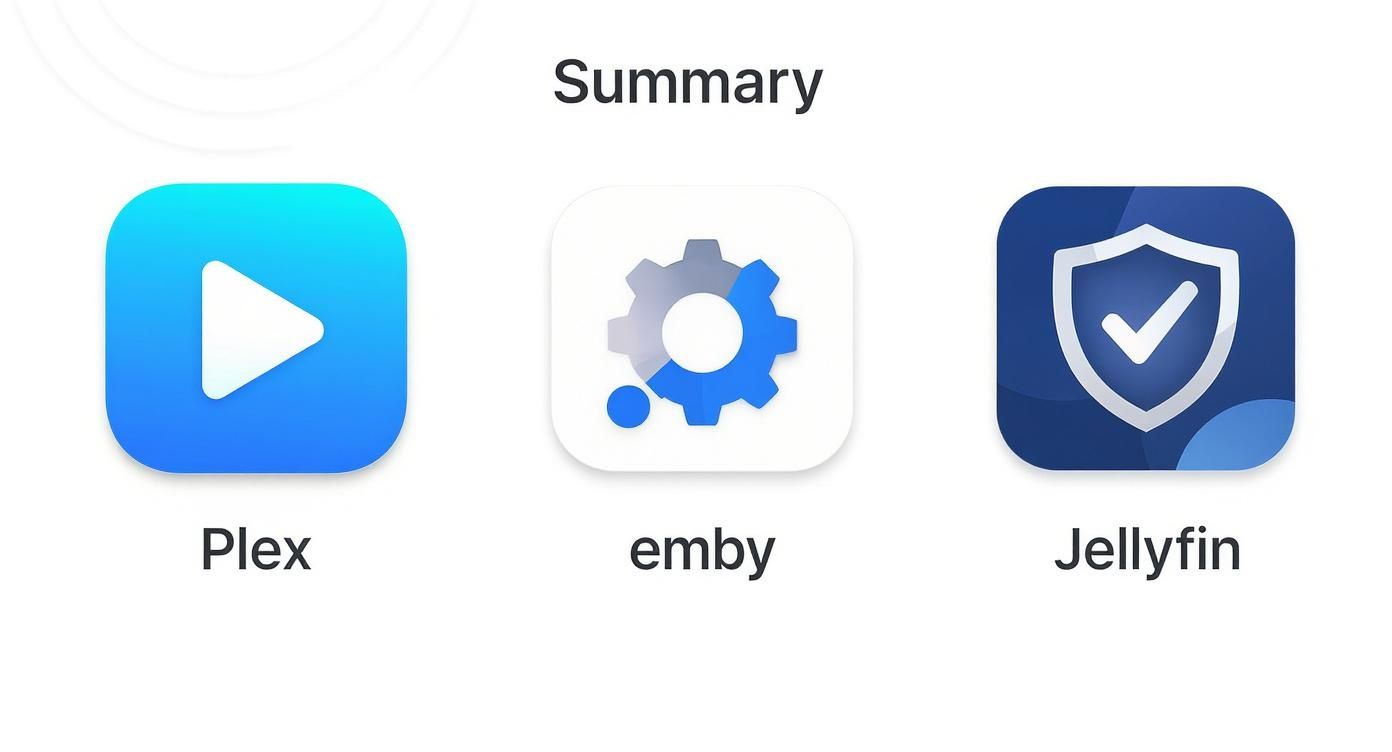 Summary

Plex

emby

Jellyfin