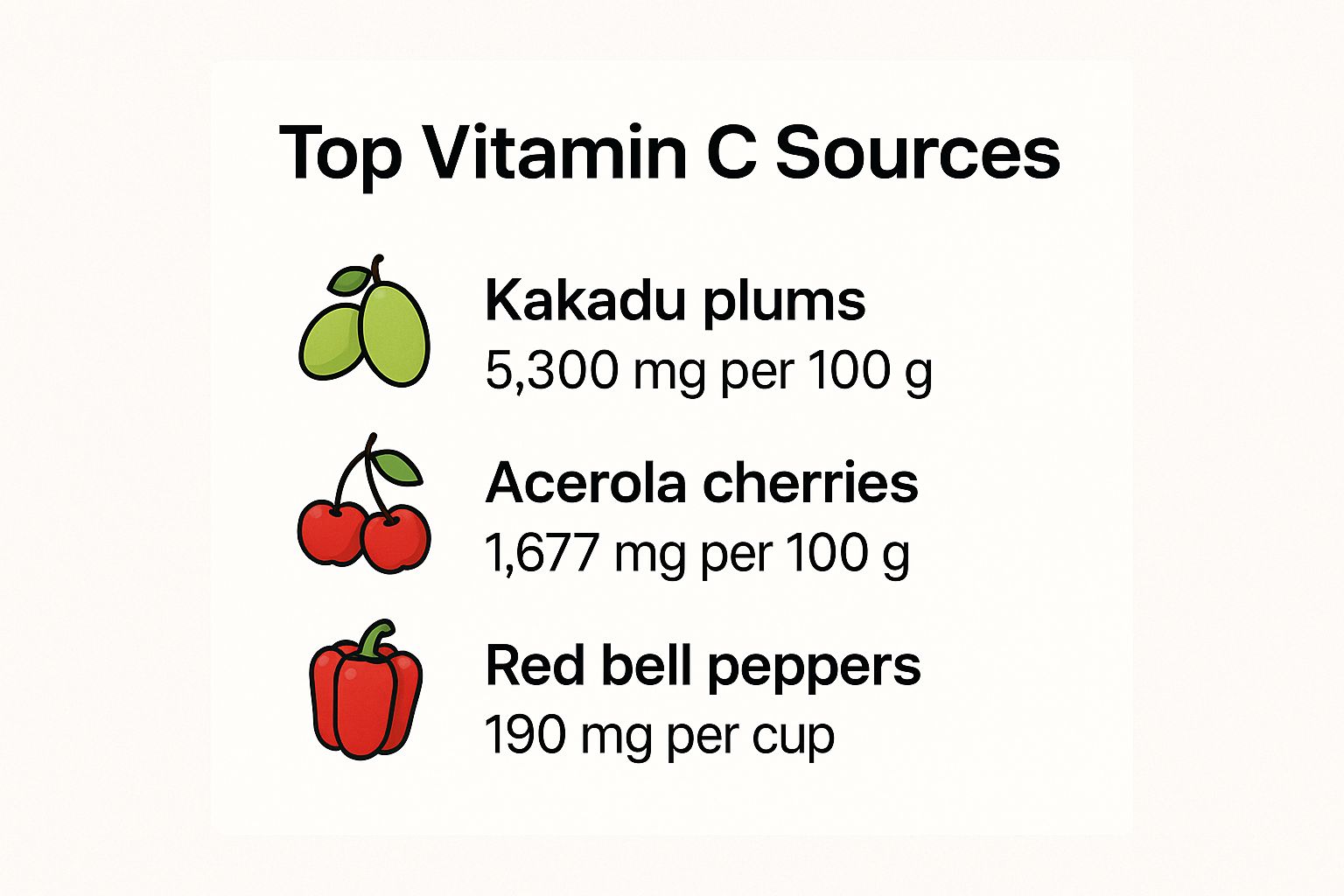 Top Vitamin C Sources

Kakadu plums
5,300 mg per 100 g

Acerola cherries
1,677 mg per 100 g

Red bell peppers
190 mg per cup