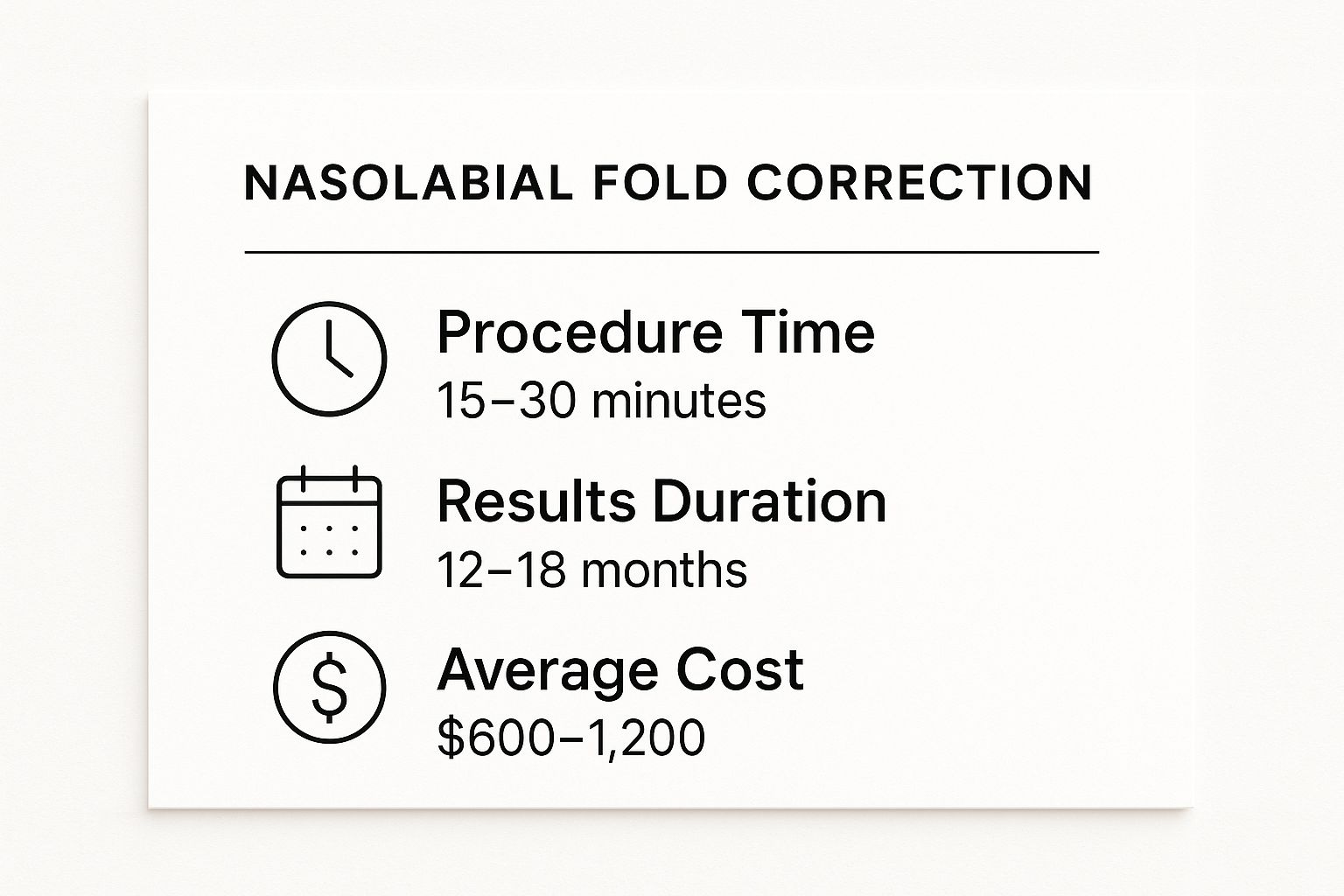 NASOLABIAL FOLD CORRECTION

Procedure Time
15–30 minutes

Results Duration
12–18 months

Average Cost
\$600–1,200