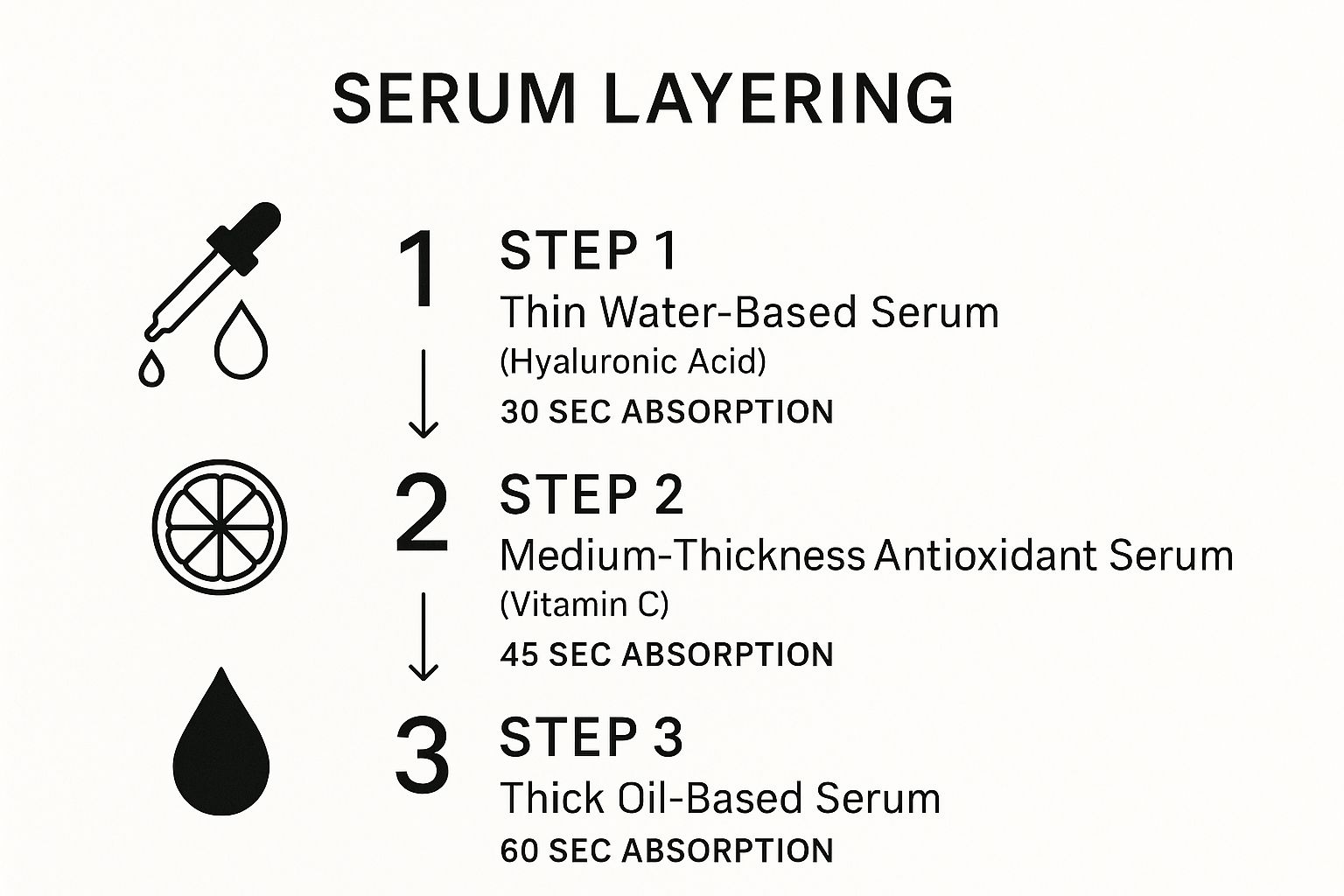 SERUM LAYERING

1 STEP 1
Thin Water-Based Serum
(Hyaluronic Acid)
30 SEC ABSORPTION

2 STEP 2
Medium-Thickness Antioxidant Serum
(Vitamin C)
45 SEC ABSORPTION

3 STEP 3
Thick Oil-Based Serum
60 SEC ABSORPTION