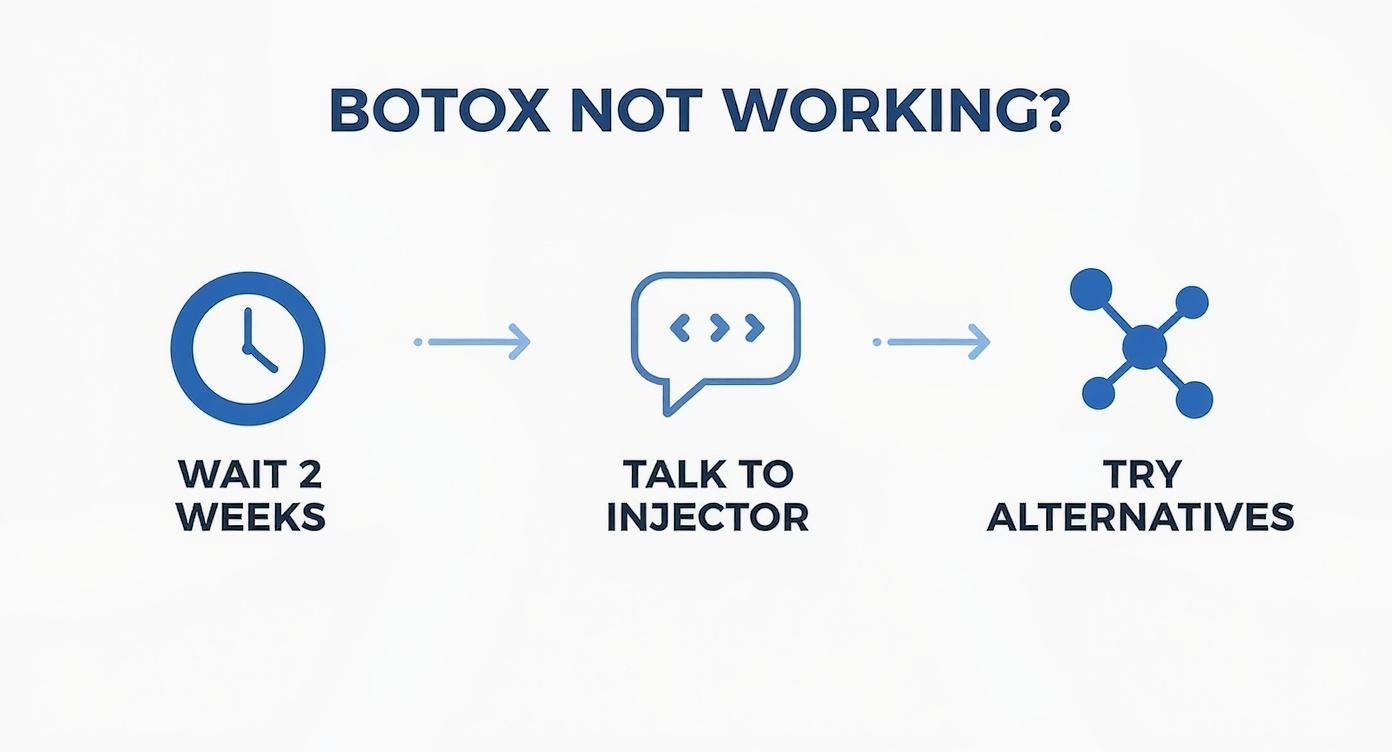 BOTOX NOT WORKING?

WAIT 2 WEEKS

TALK TO INJECTOR

TRY ALTERNATIVES