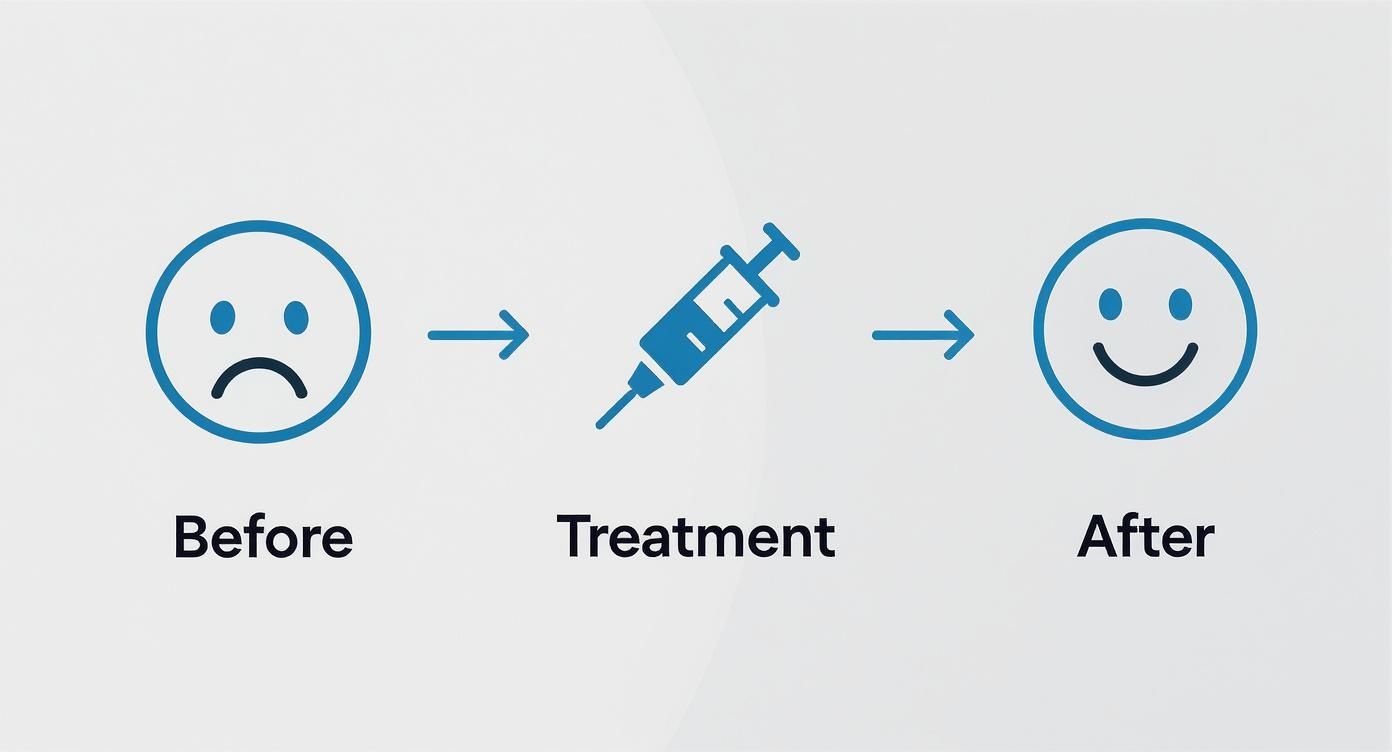 Before

Treatment

After