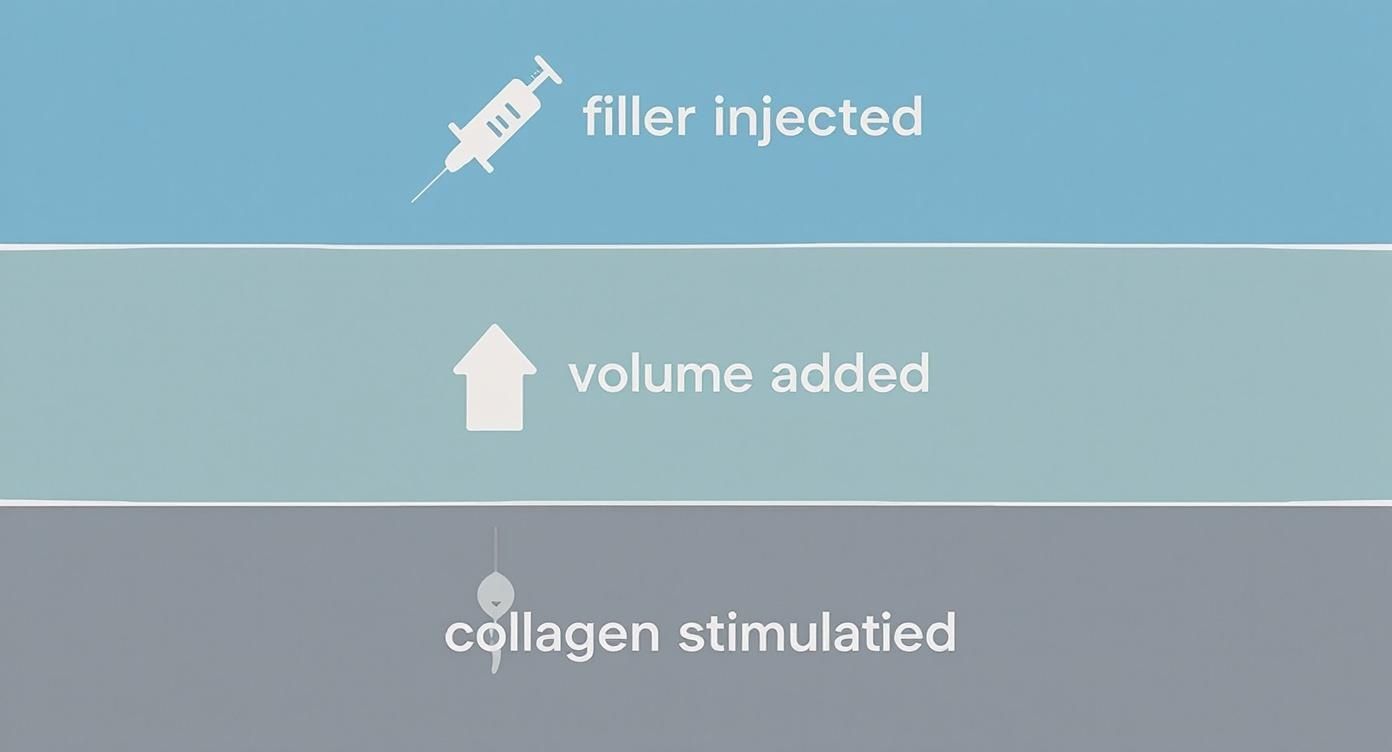 filler injected

volume added

collagen stimulatied