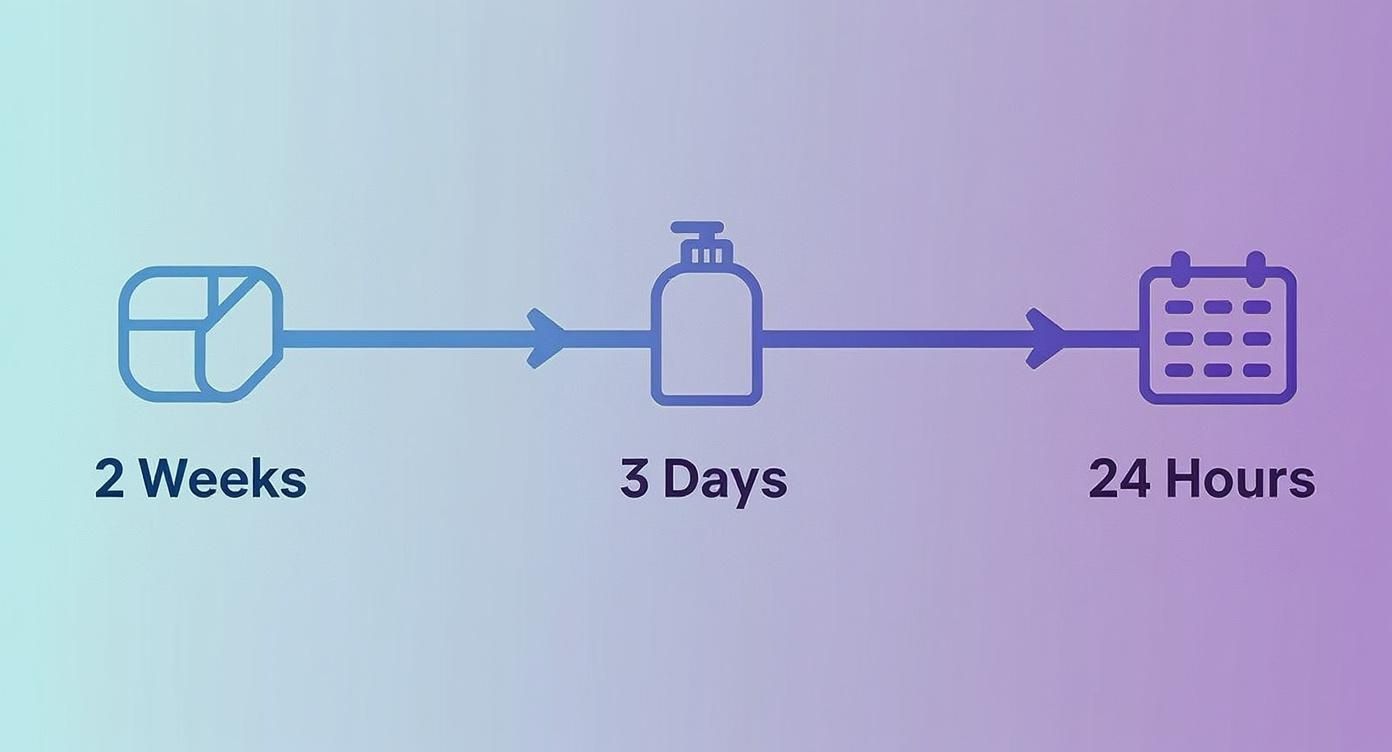 2 Weeks

3 Days

24 Hours