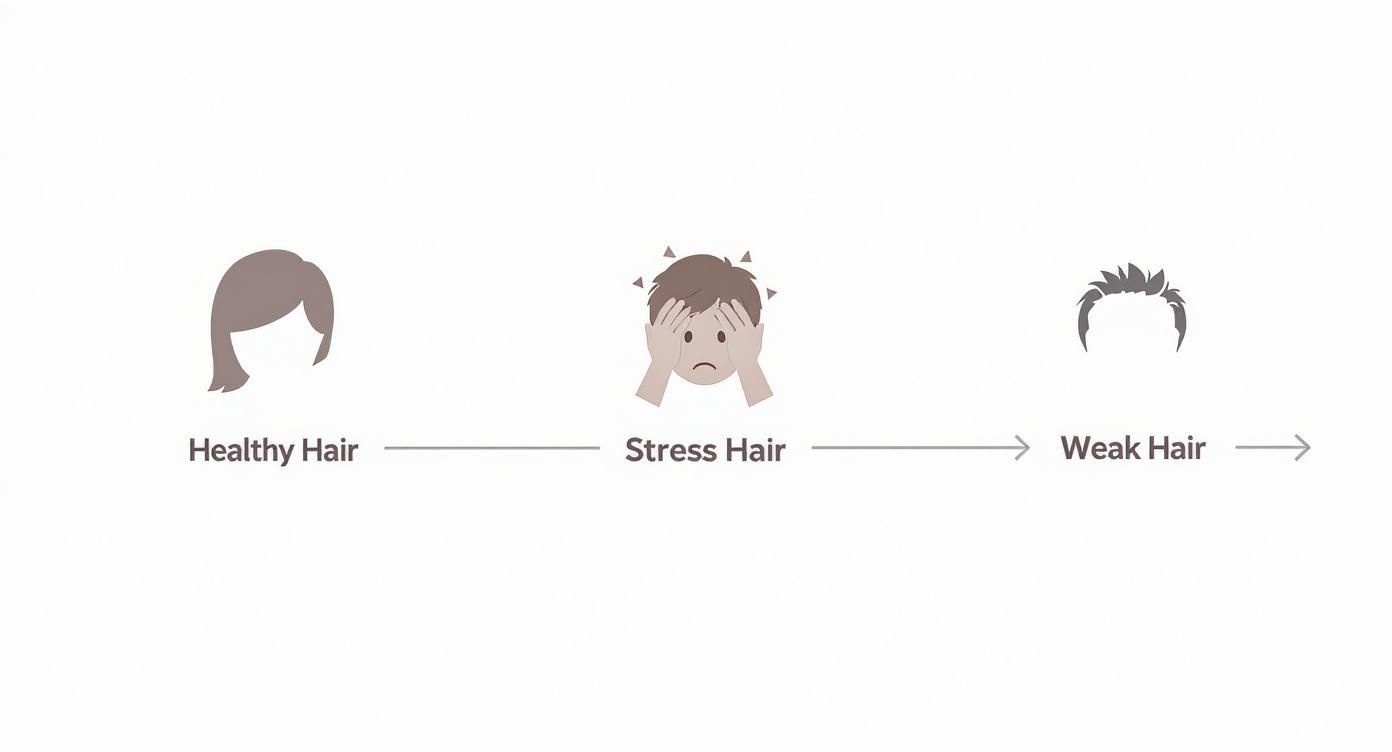 Healthy Hair

Stress Hair

Weak Hair