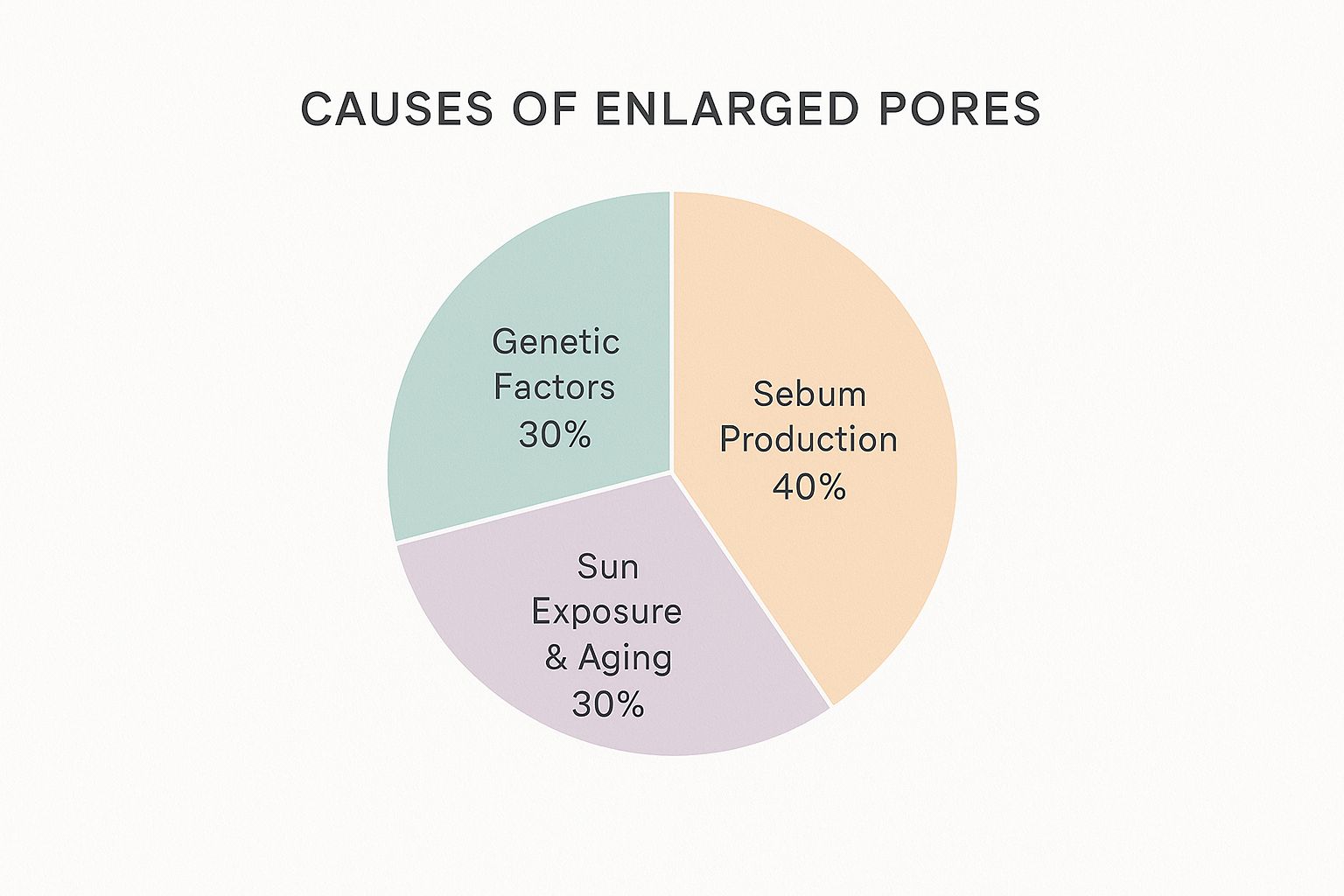 CAUSES OF ENLARGED PORES

Genetic Factors 30%

Sebum Production 40%

Sun Exposure & Aging 30%