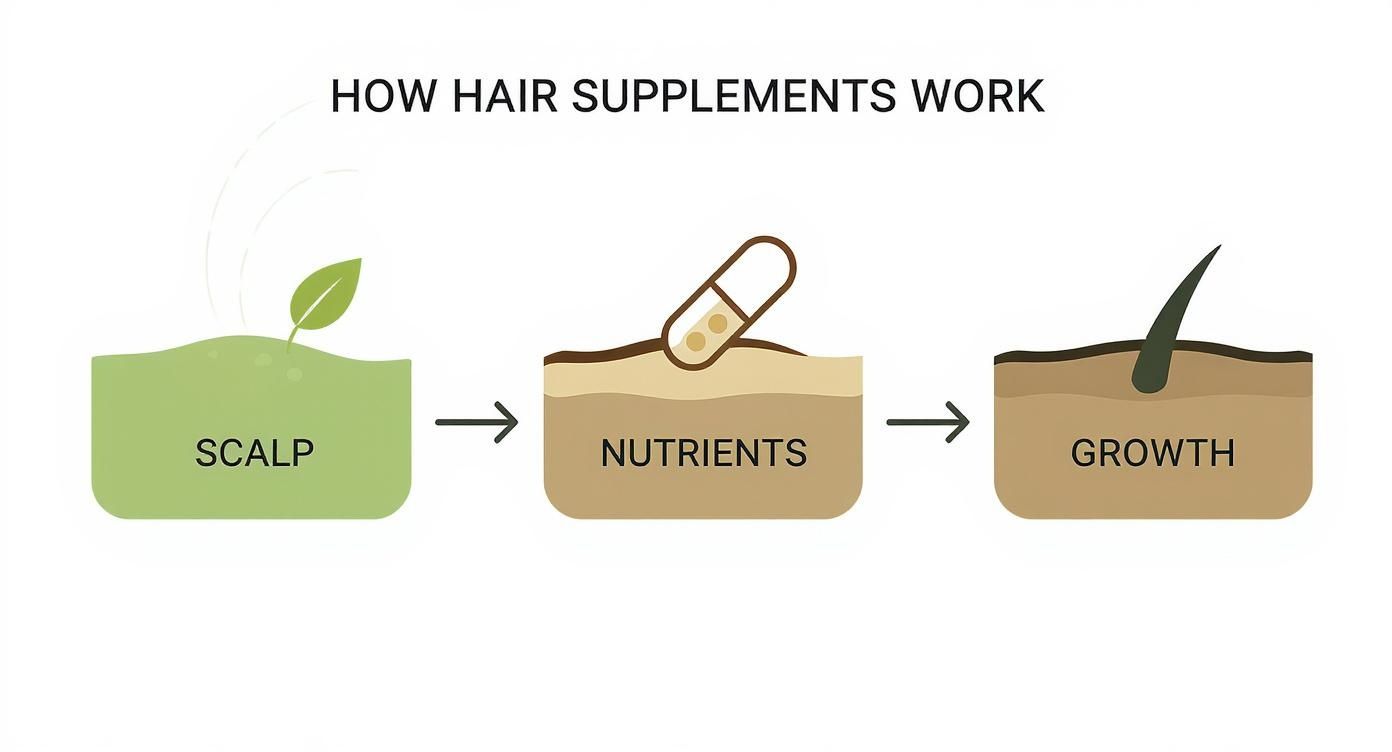 HOW HAIR SUPPLEMENTS WORK

SCALP

NUTRIENTS

GROWTH