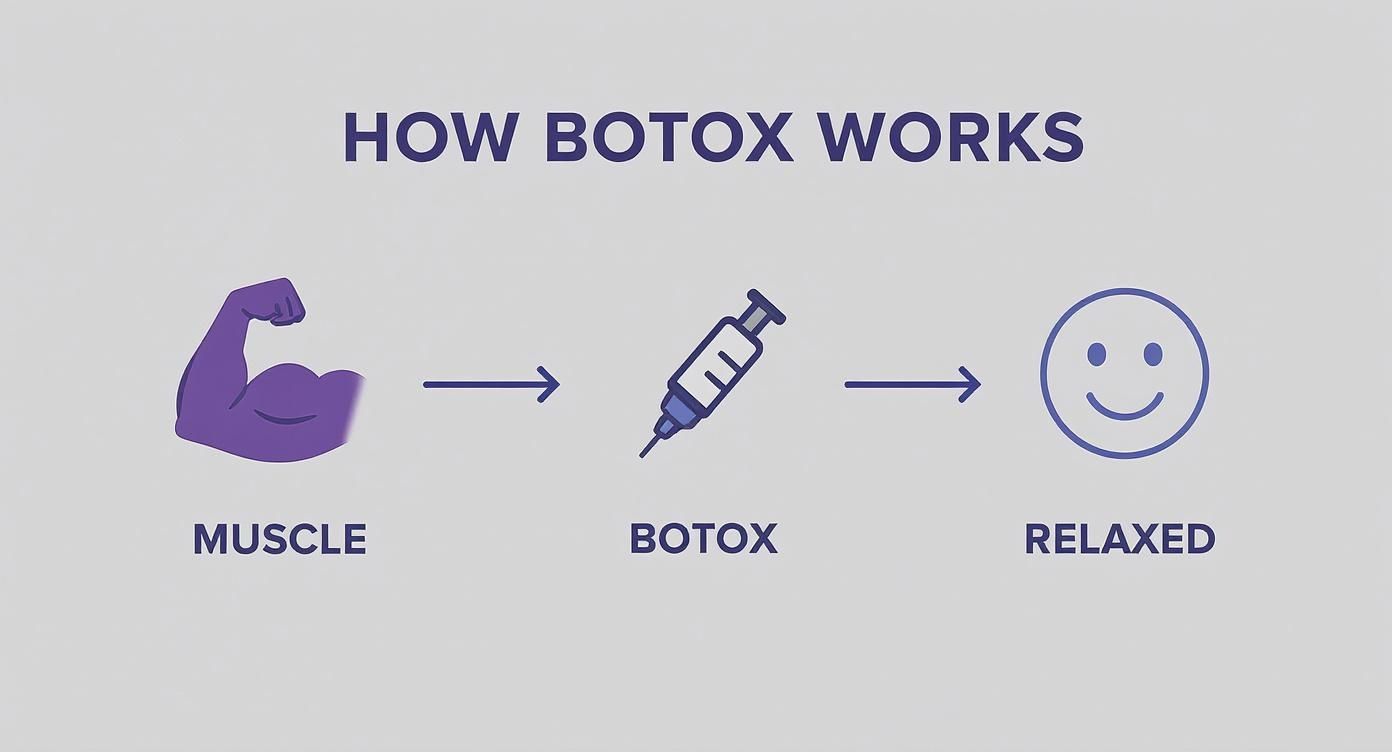 HOW BOTOX WORKS

MUSCLE

BOTOX

RELAXED