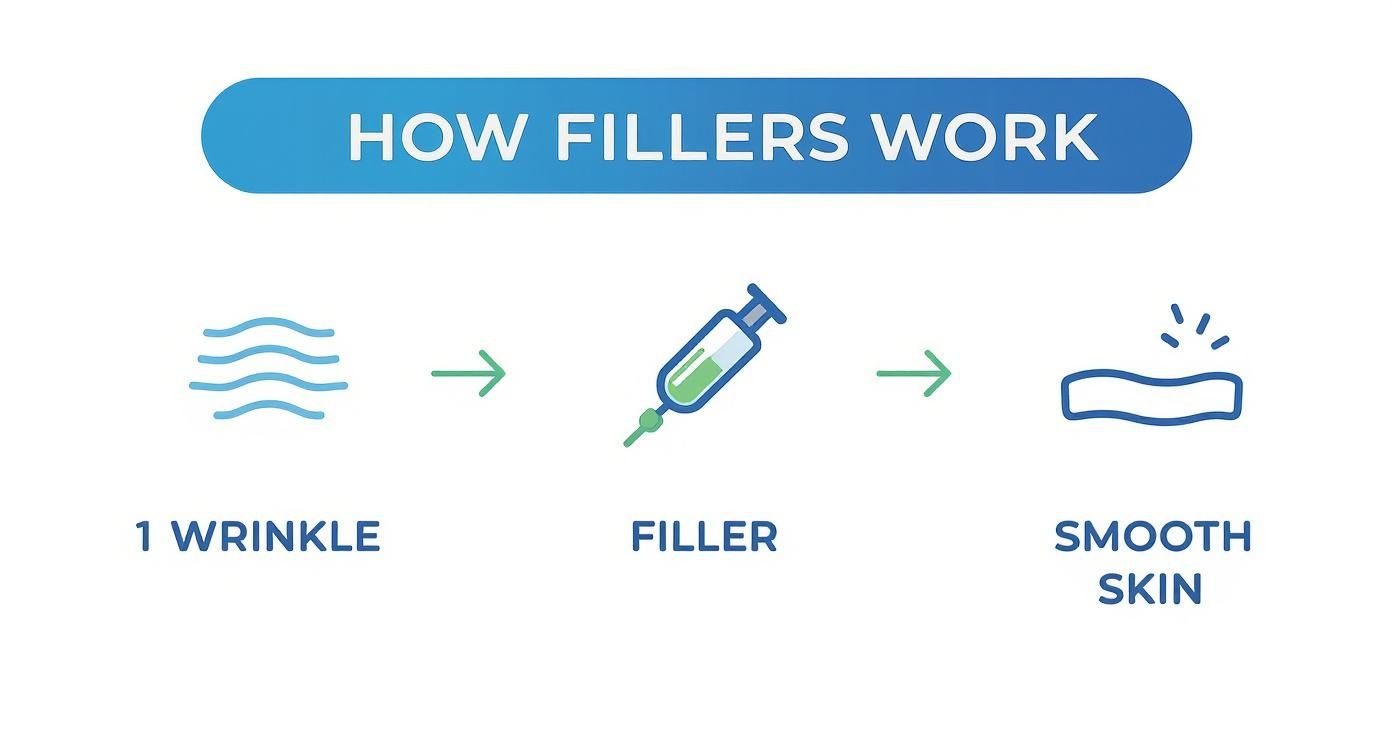 HOW FILLERS WORK

1 WRINKLE

FILLER

SMOOTH SKIN