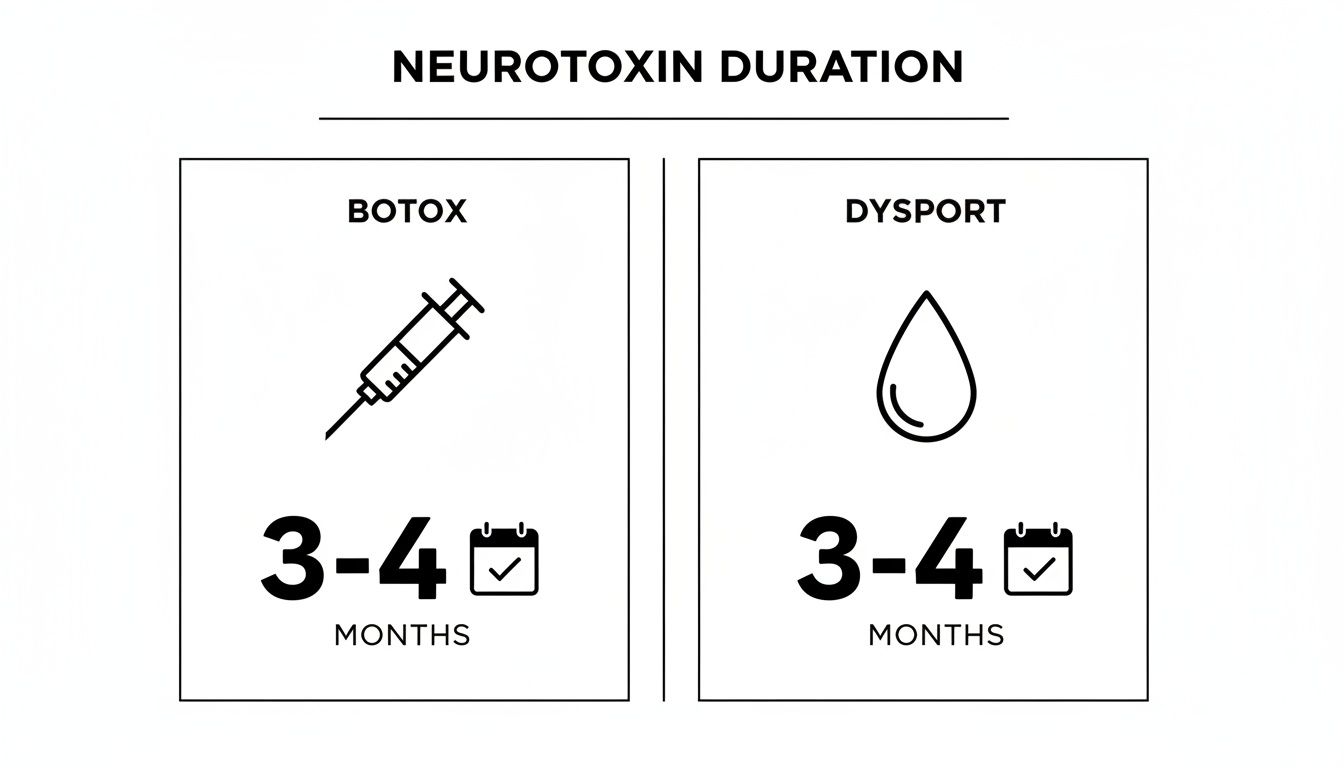 NEUROTOXIN DURATION

BOTOX

3-4

MONTHS

DYSPORT

3-4

MONTHS