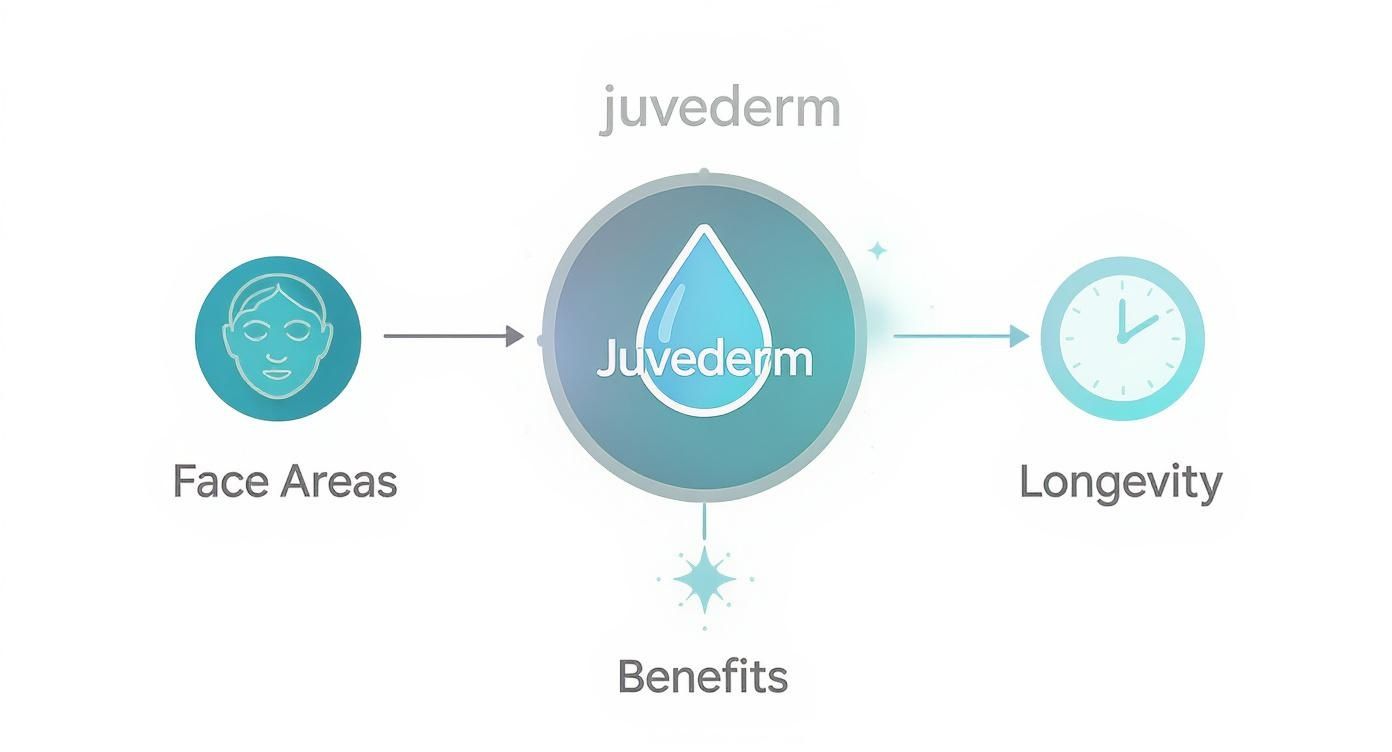 juvederm

Face Areas

Juvederm

Longevity

Benefits