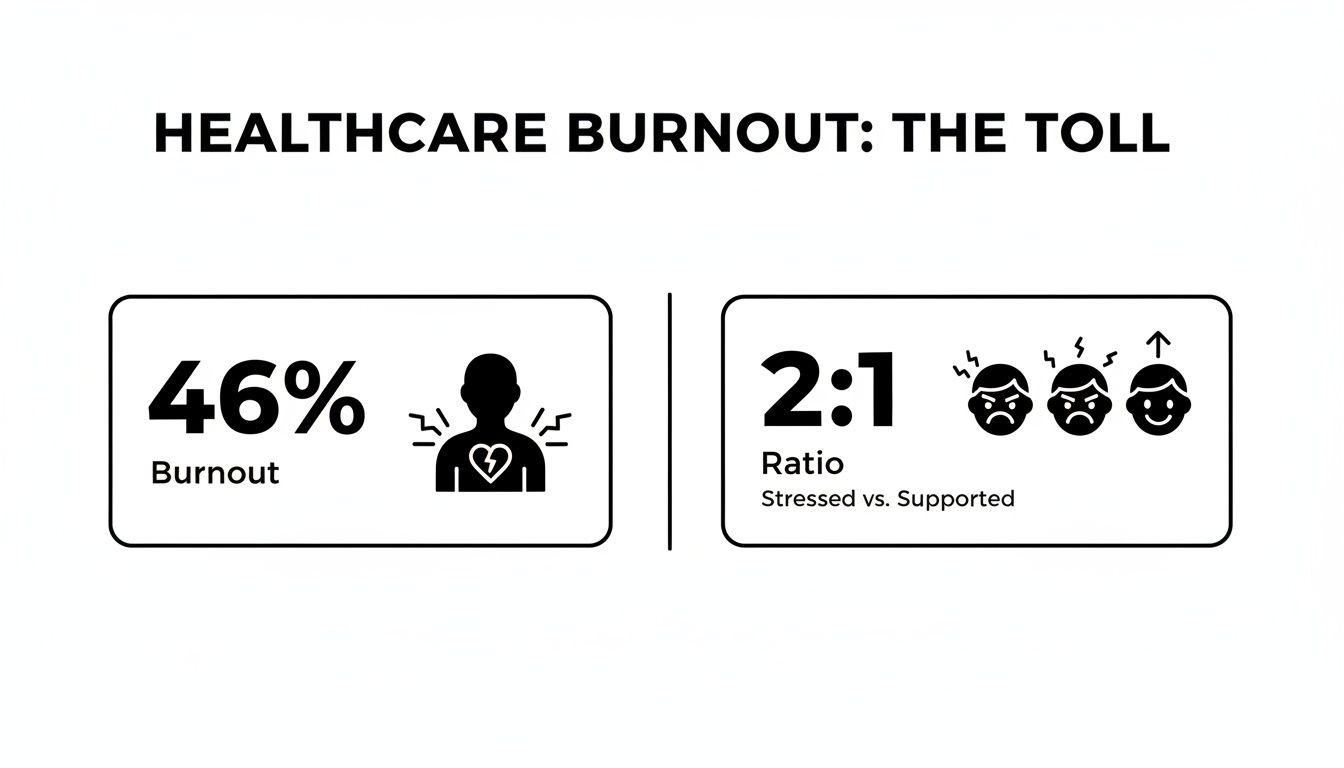 HEALTHCARE BURNOUT: THE TOLL

46%
Burnout

2:1
Ratio
Stressed vs. Supported