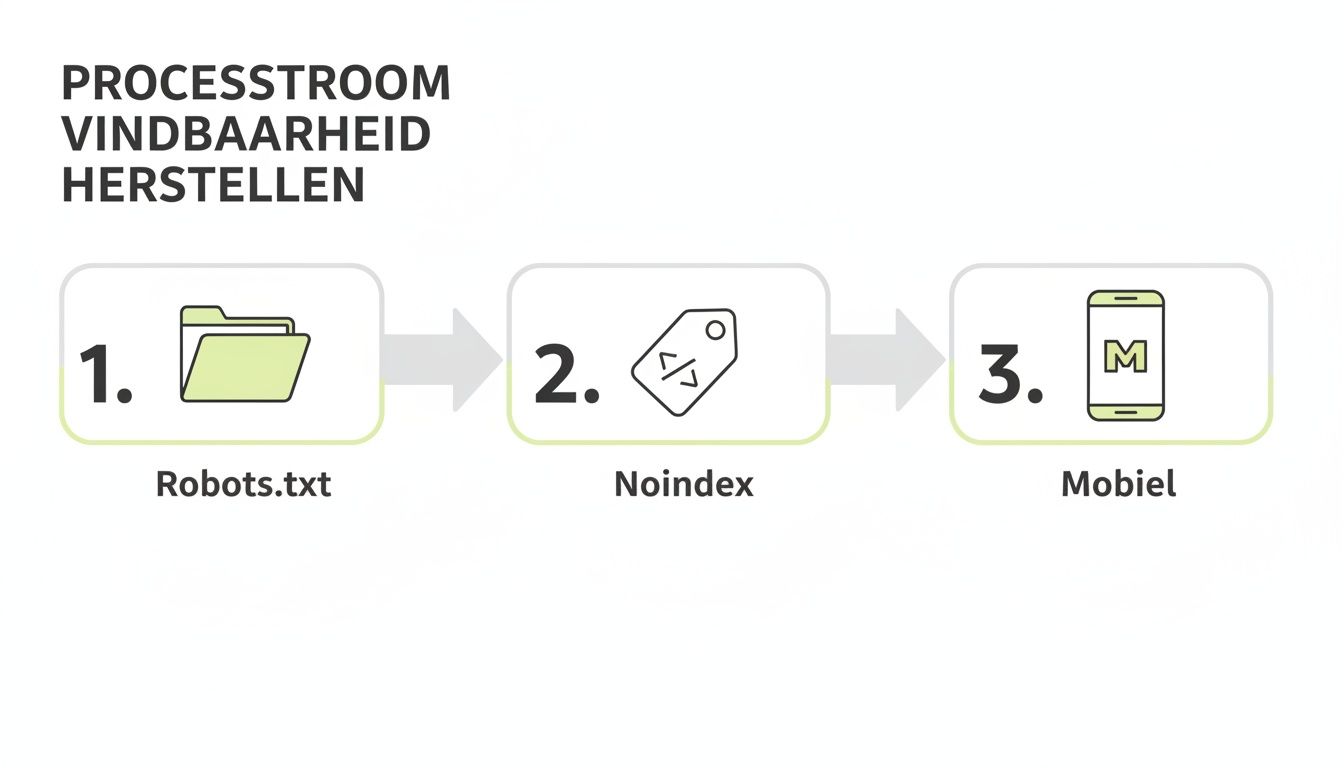 PROCESSTROOM VINDBAARHEID HERSTELLEN

1.

Robots.txt

2.

</>

Noindex

3.

M

Mobiel