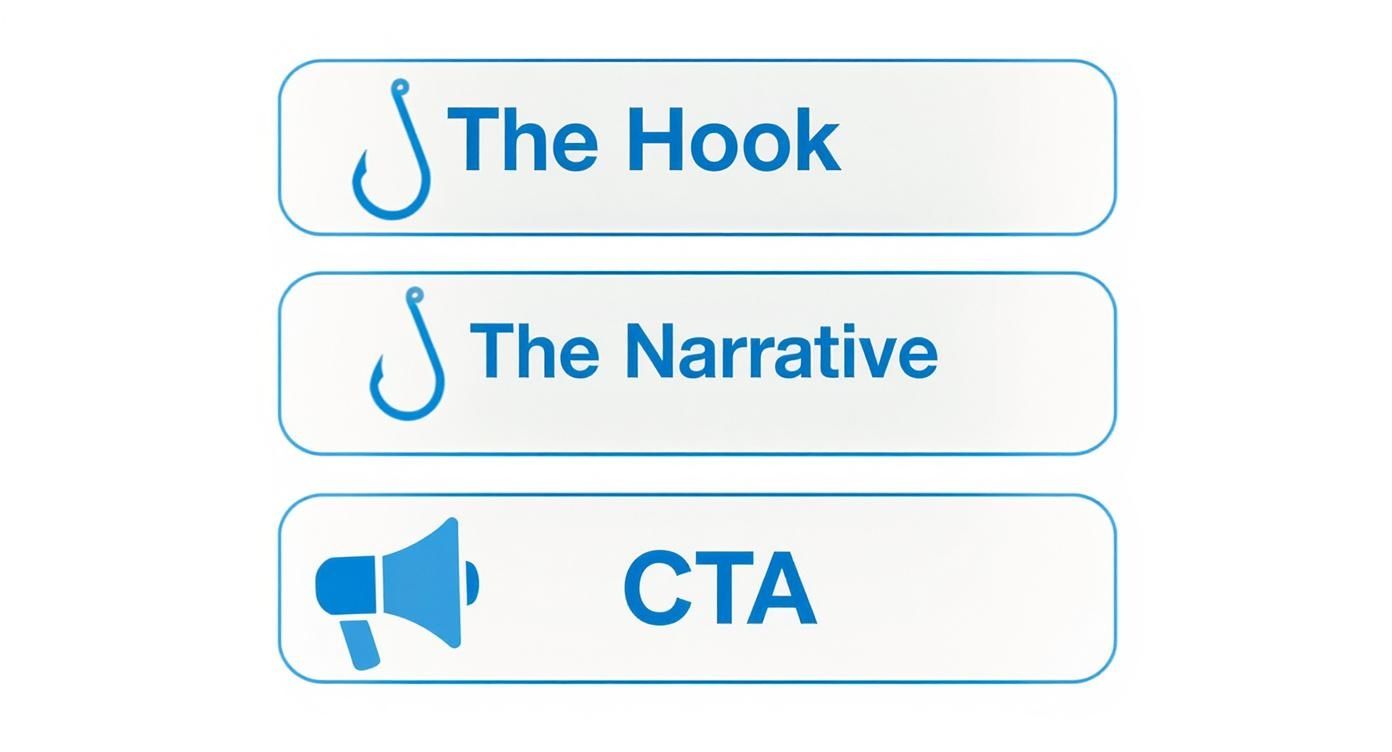 The Hook

The Narrative

CTA