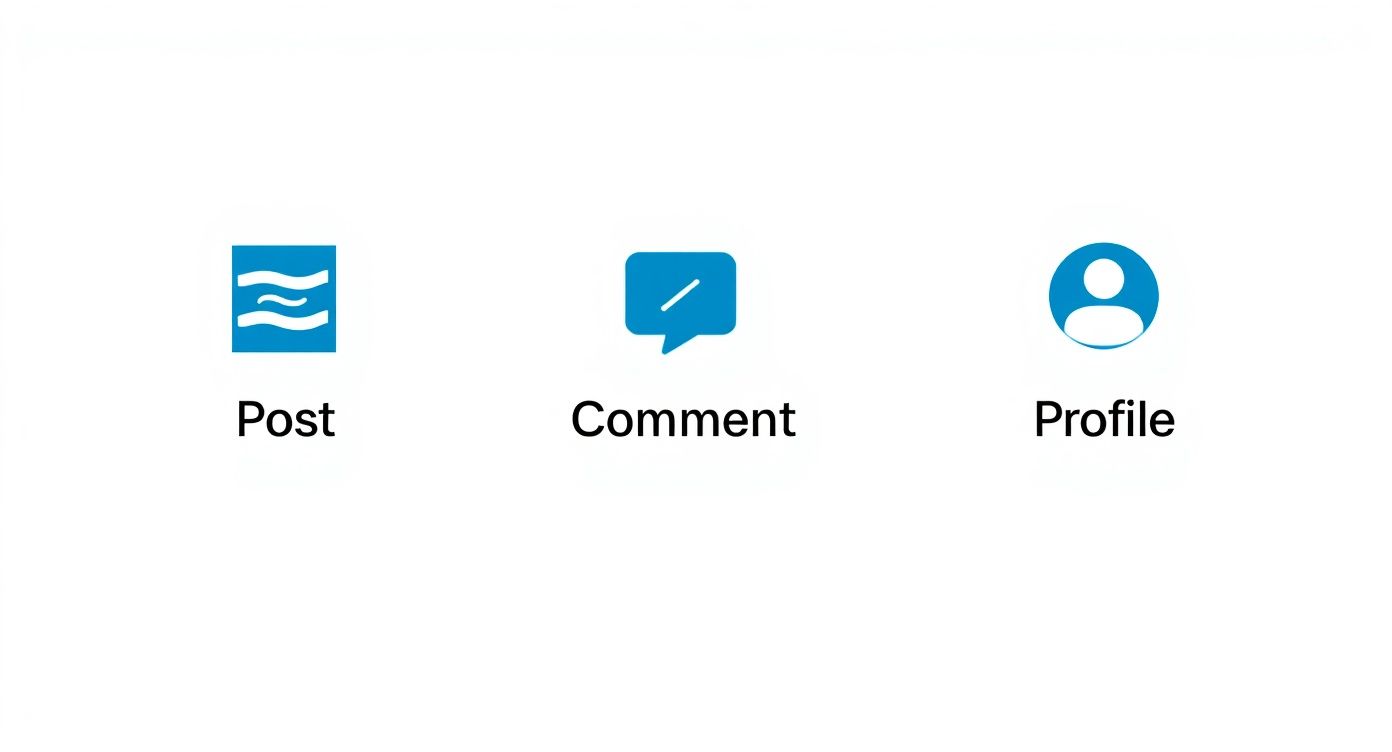 Post

Comment

Profile