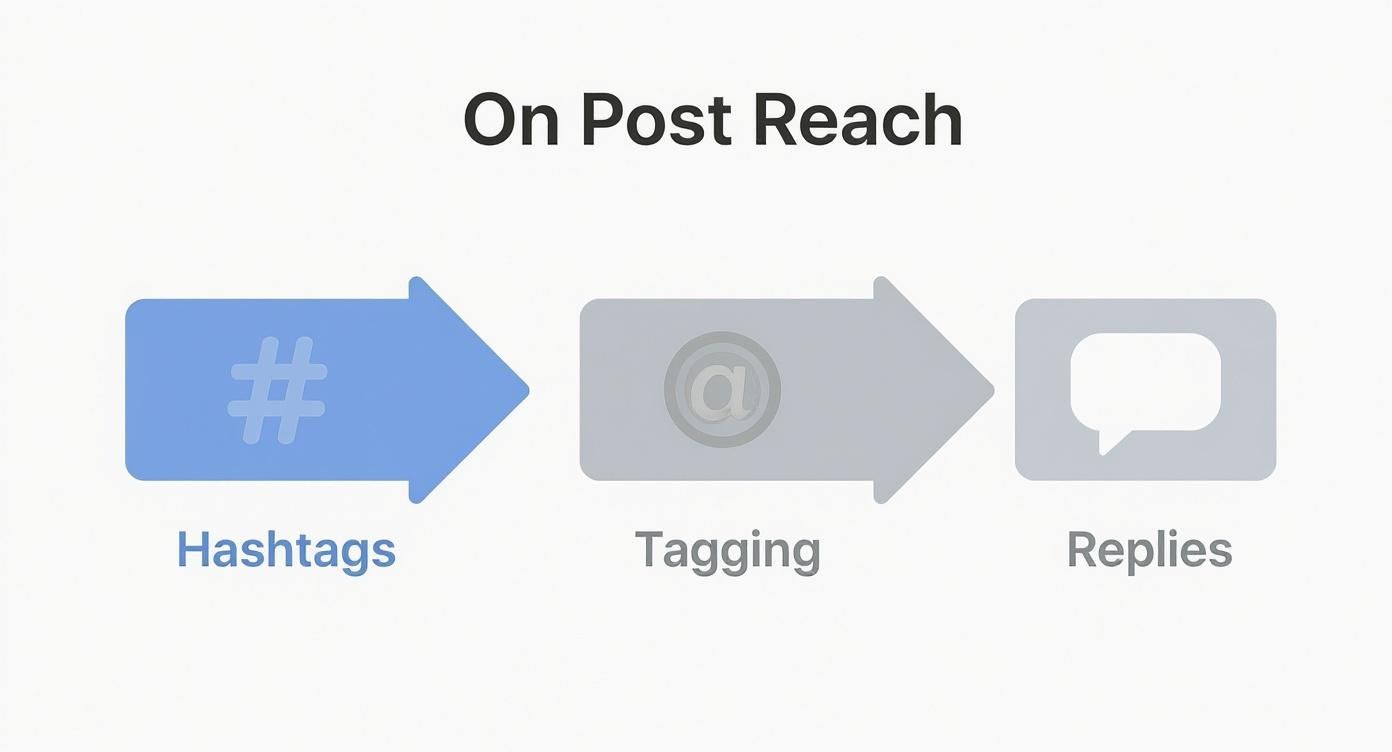 On Post Reach

#

@

Hashtags

Tagging

Replies