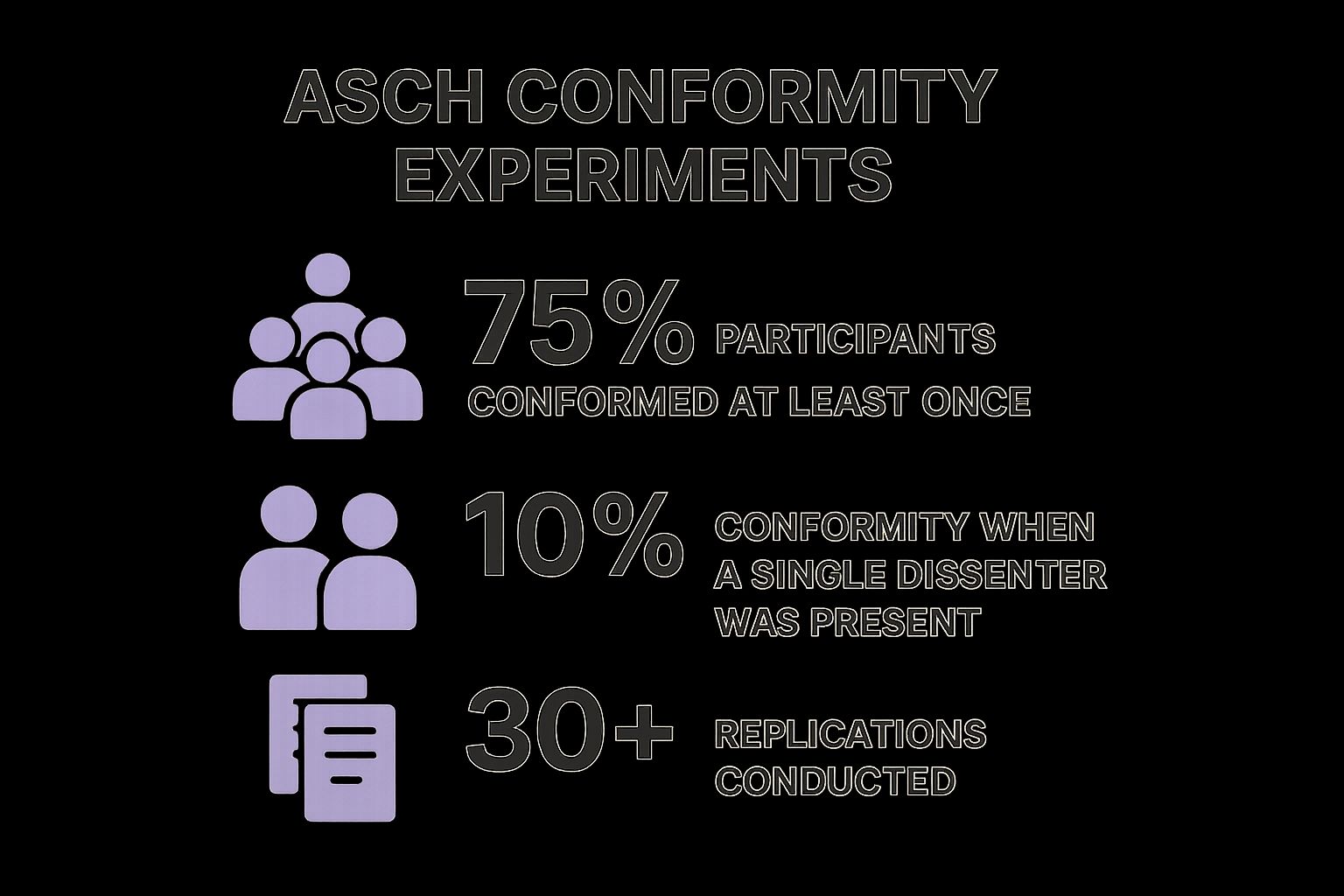 ASCH CONFORMITY EXPERIMENTS

75% PARTICIPANTS CONFORMED AT LEAST ONCE

10% CONFORMITY WHEN A SINGLE DISSENTER WAS PRESENT

30+ REPLICATIONS CONDUCTED