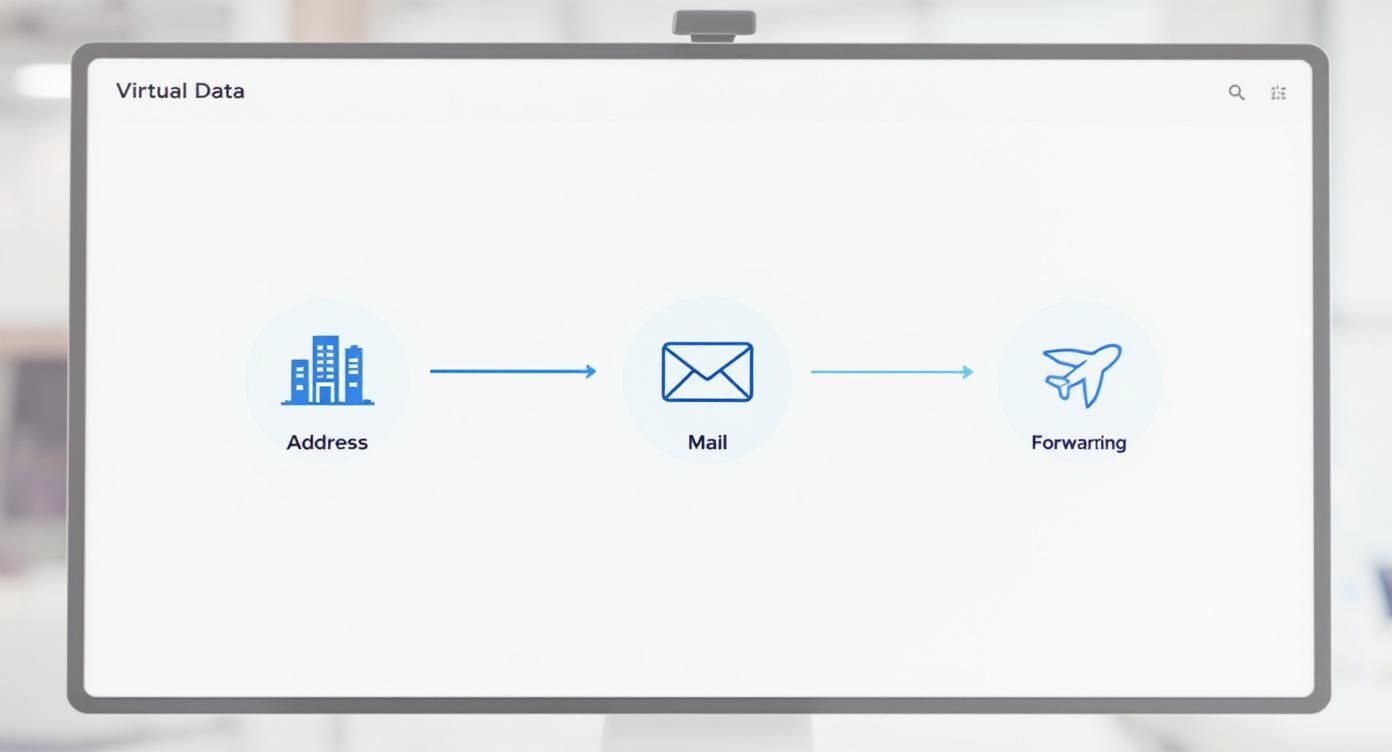 Virtual Data

Address

Mail

Forwarring