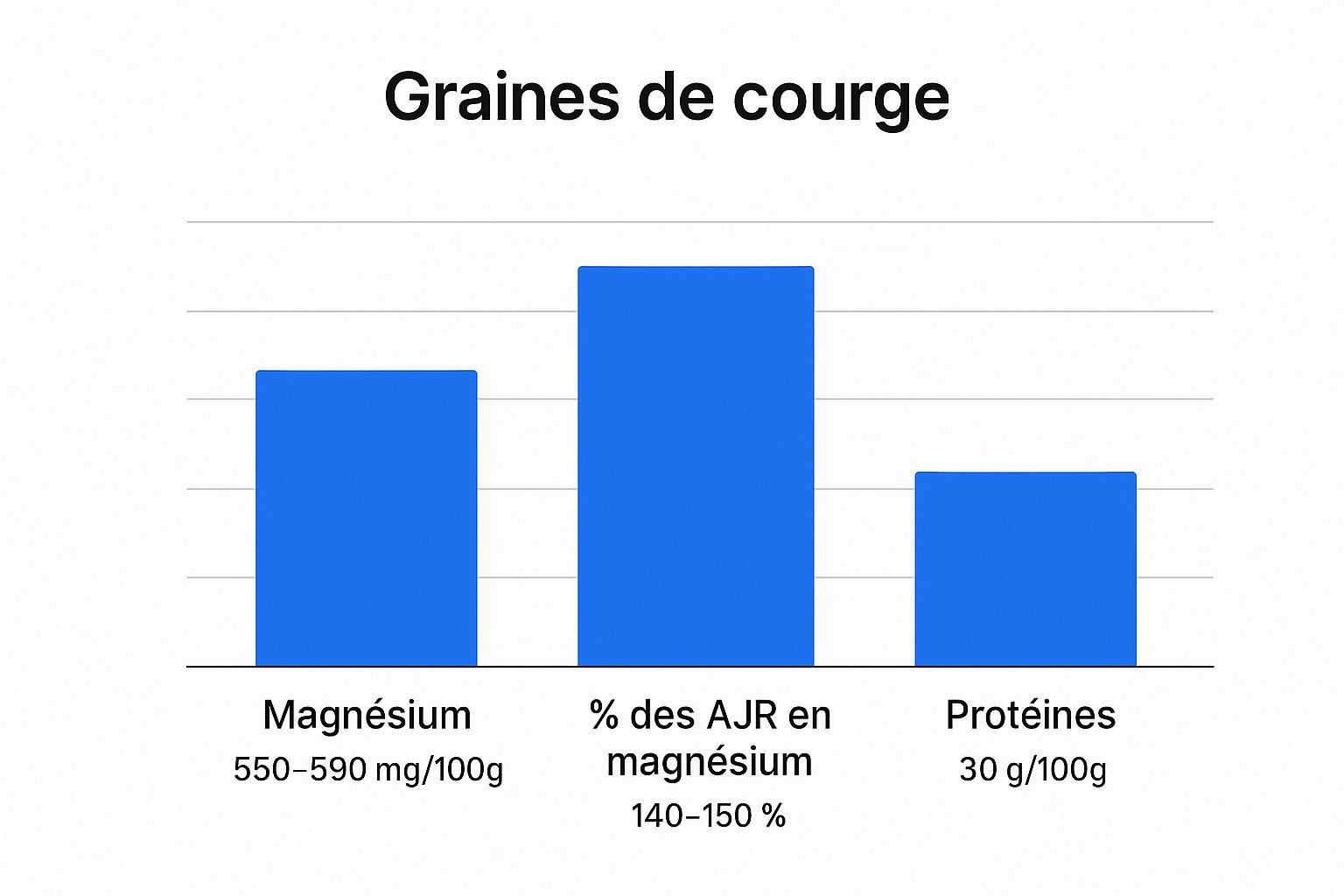 Graines de courge

Magnésium
550–590 mg/100g

% des AJR en magnésium
140–150 %

Protéines
30 g/100g