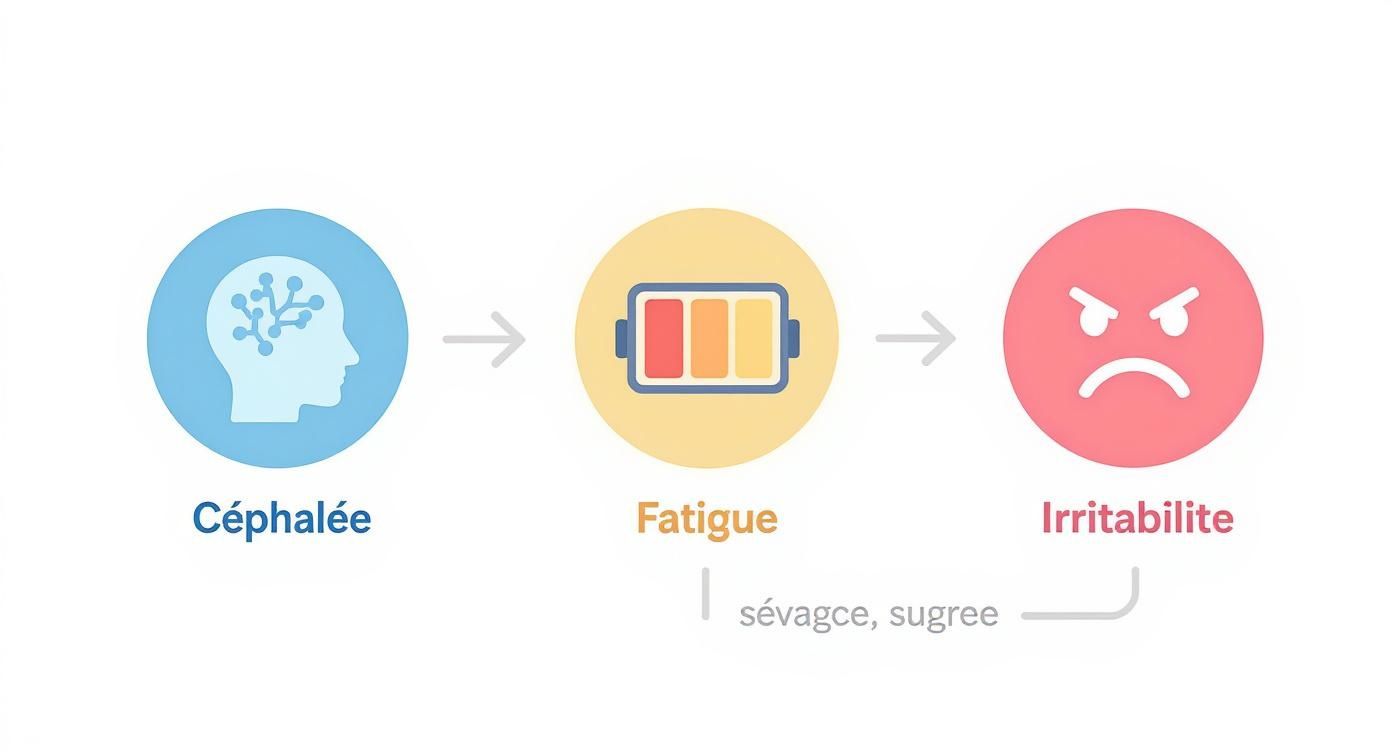 Céphalée

Fatigue

Irritabilite

sévagce, sugree