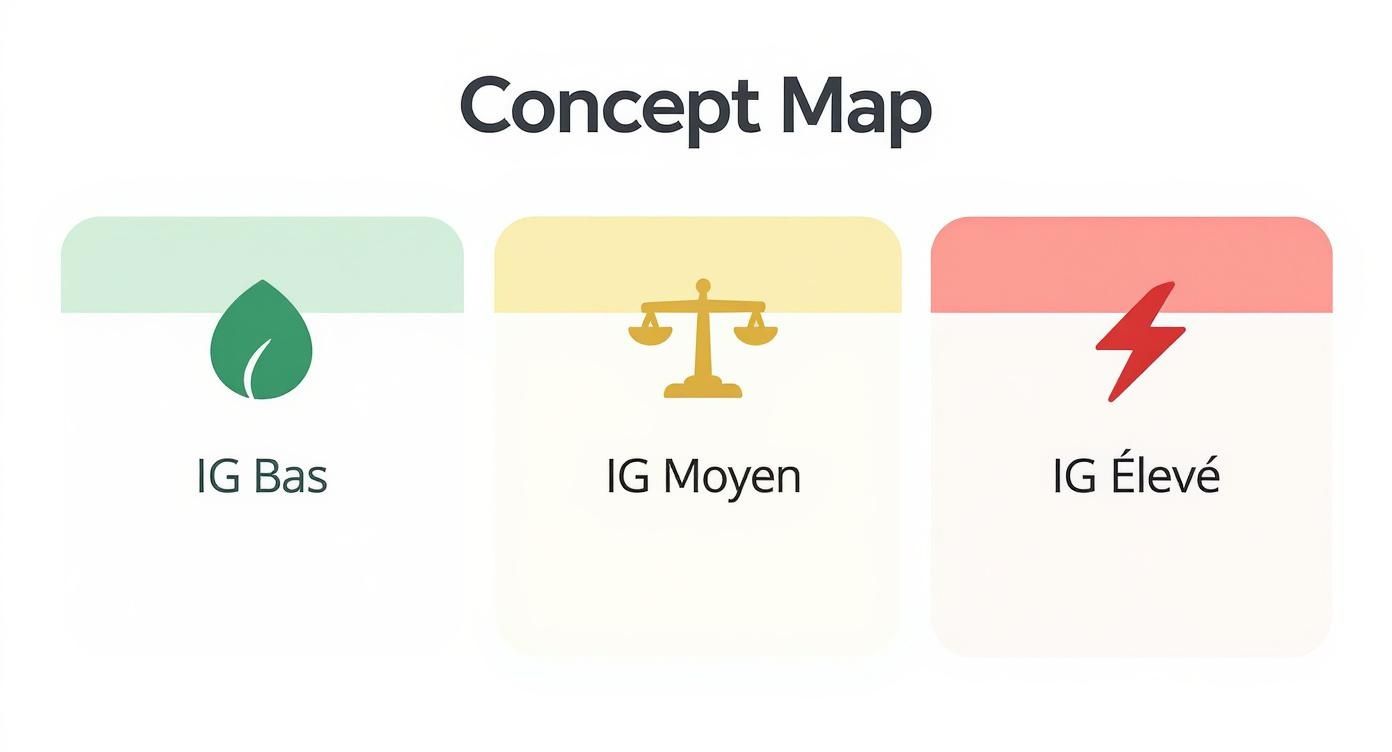 Concept Map

IG Bas

IG Moyen

IG Élevé