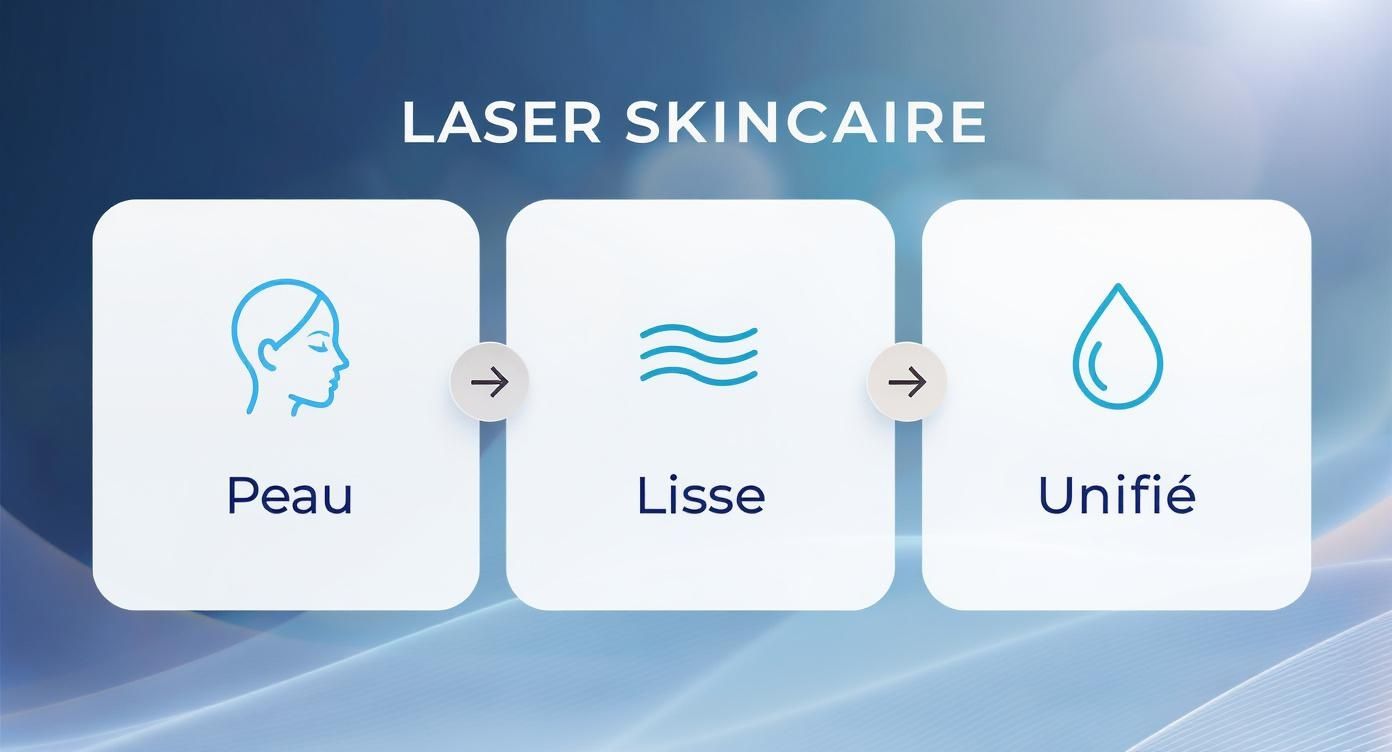 LASER SKINCAIRE

Peau

Lisse

Unifié