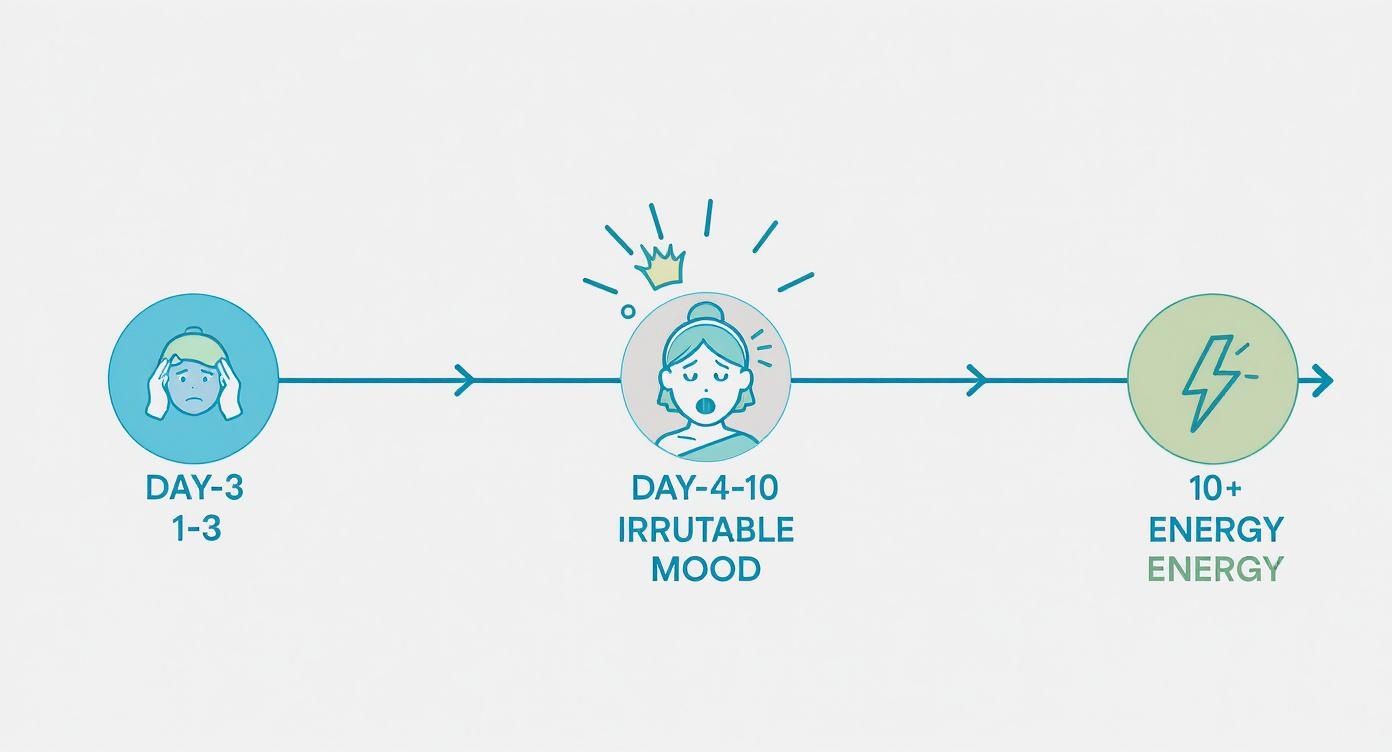 DAY-3
1-3

DAY-4-10
IRRUTABLE
MOOD

10+
ENERGY
ENERGY