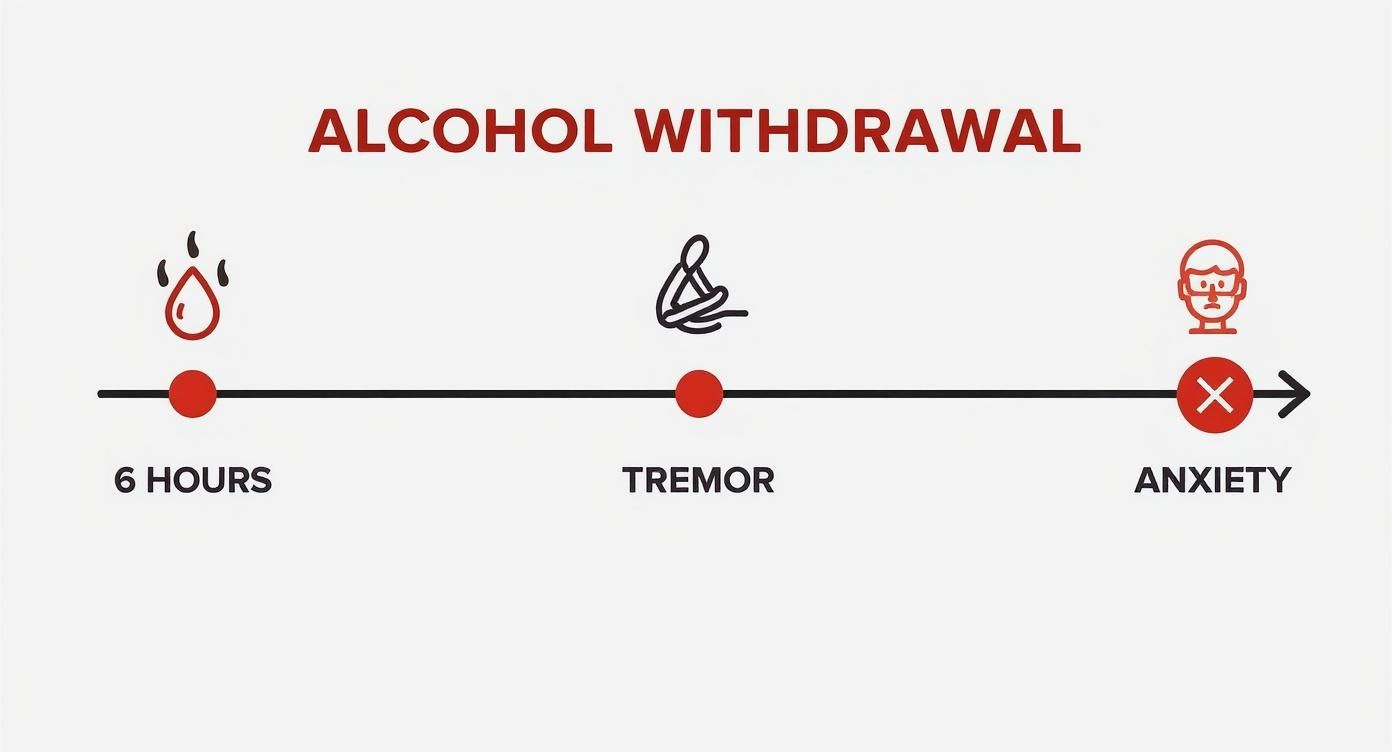 ALCOHOL WITHDRAWAL

6 HOURS

TREMOR

ANXIETY