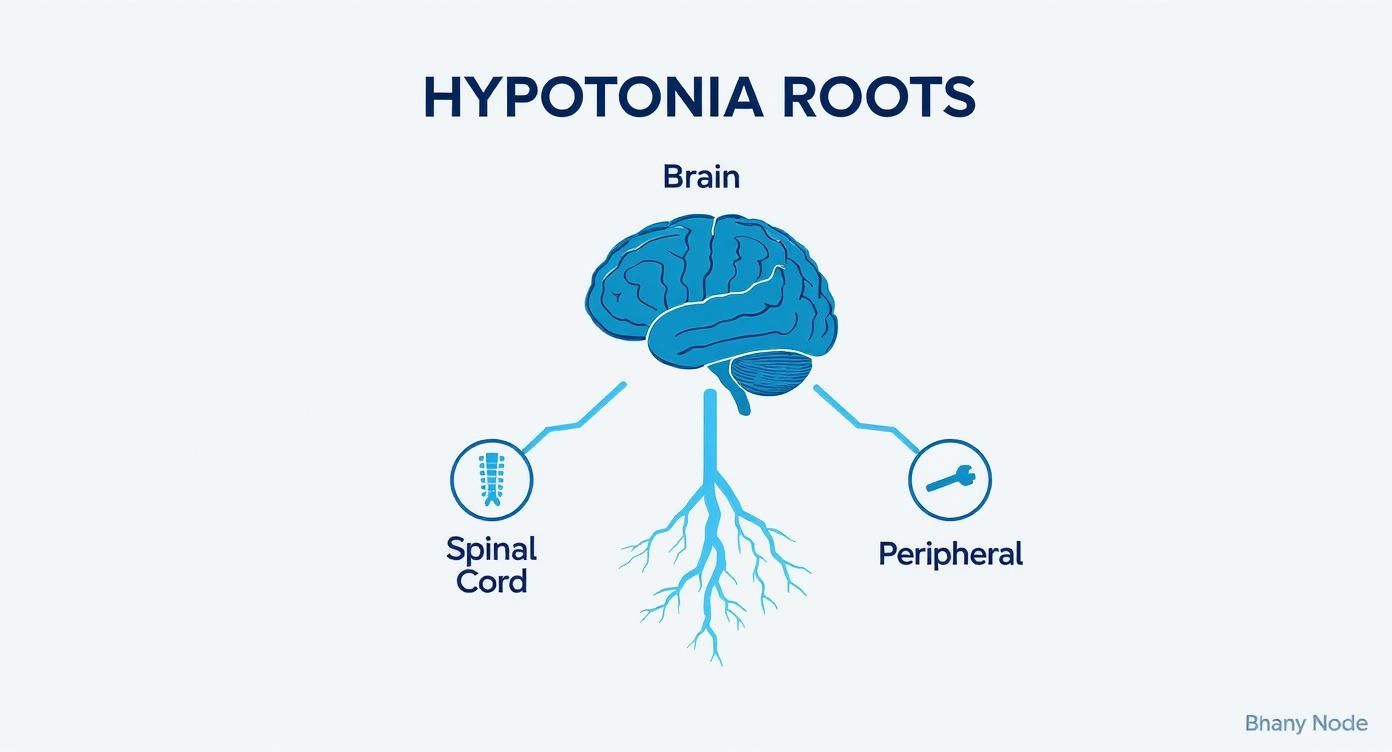 HYPOTONIA ROOTS

Brain

Spinal Cord

Peripheral

Bhany Node