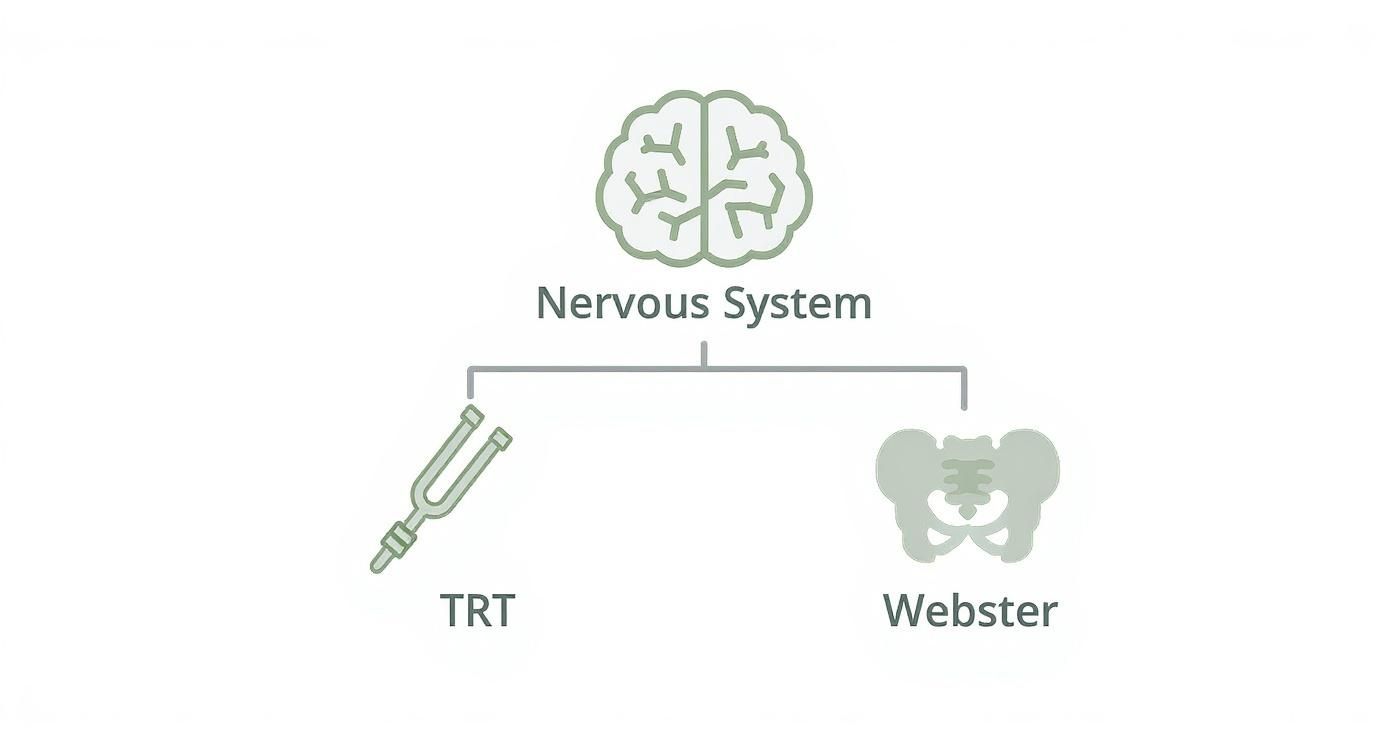 Nervous System

TRT

Webster