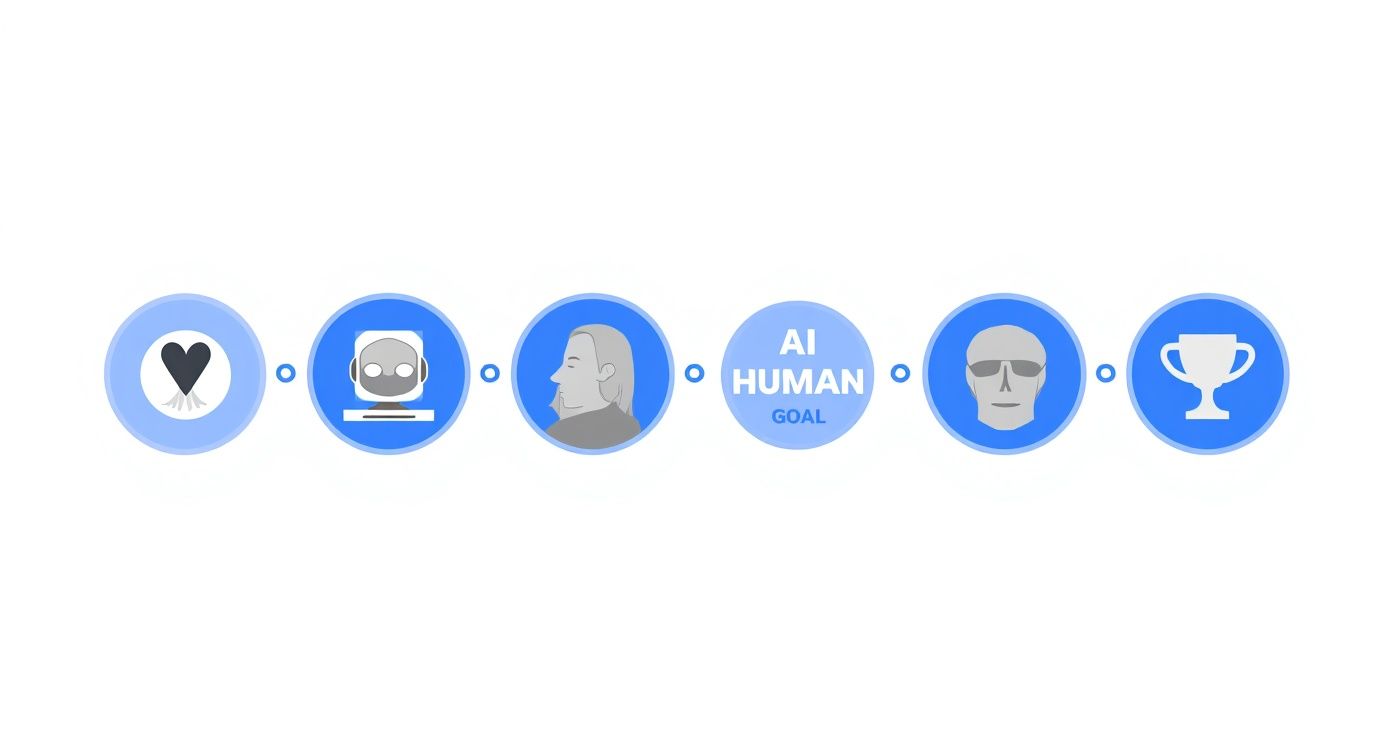 AI
HUMAN
GOAL