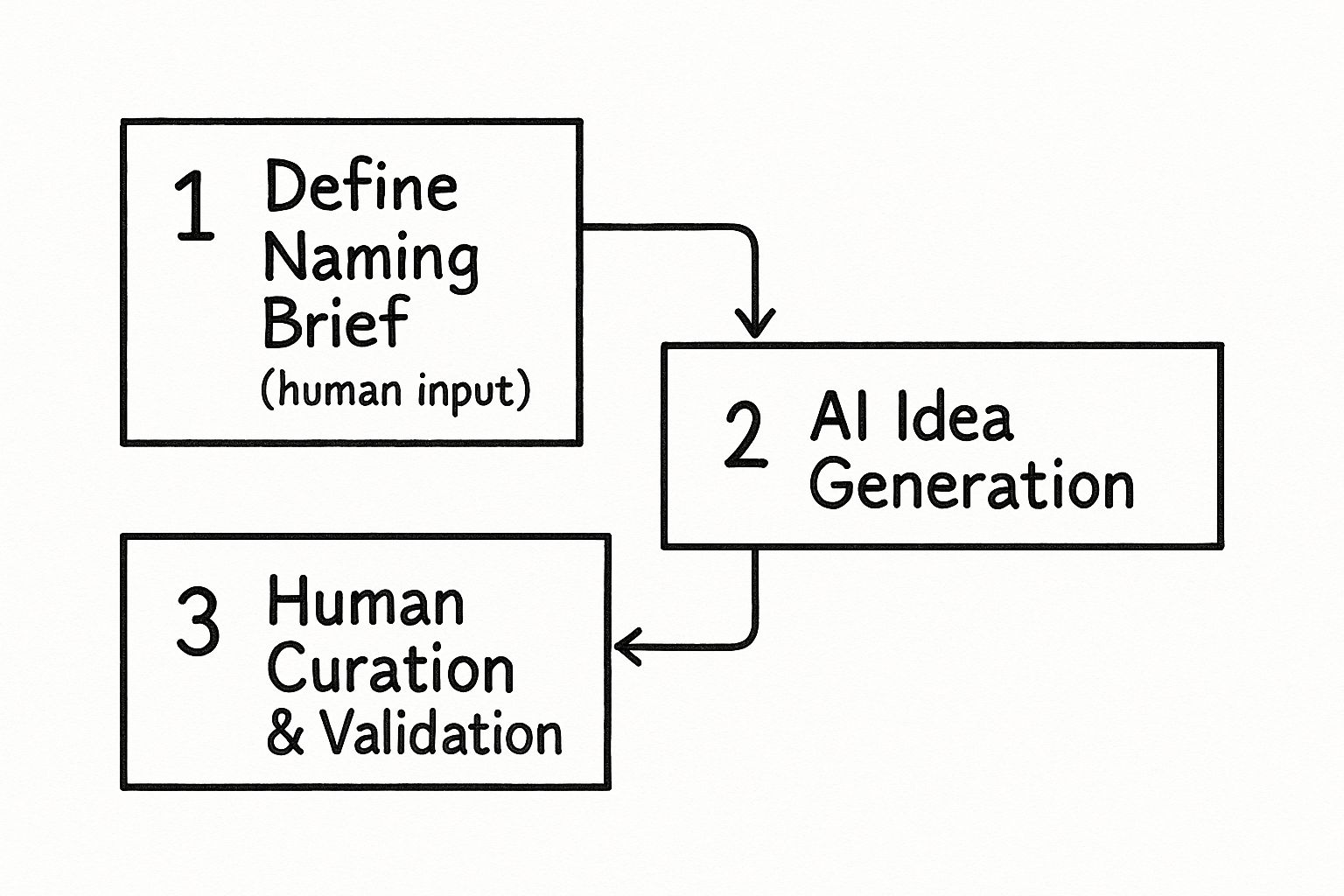 1 Define Naming Brief
(human input)

2 AI Idea Generation

3 Human Curation & Validation