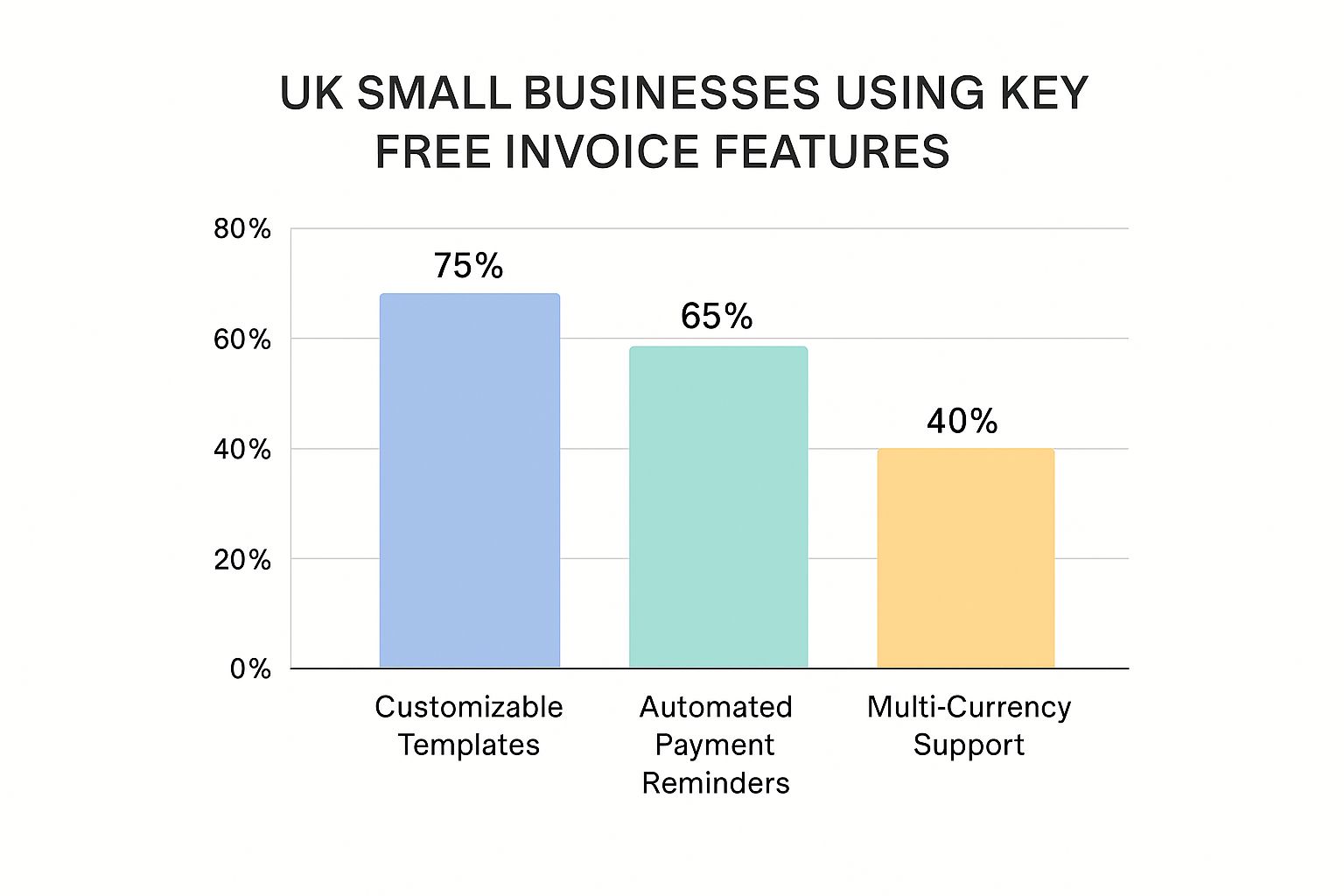 UK SMALL BUSINESSES USING KEY FREE INVOICE FEATURES

80%
60%
40%
20%
0%

75%
65%
40%

Customizable Templates
Automated Payment Reminders
Multi-Currency Support