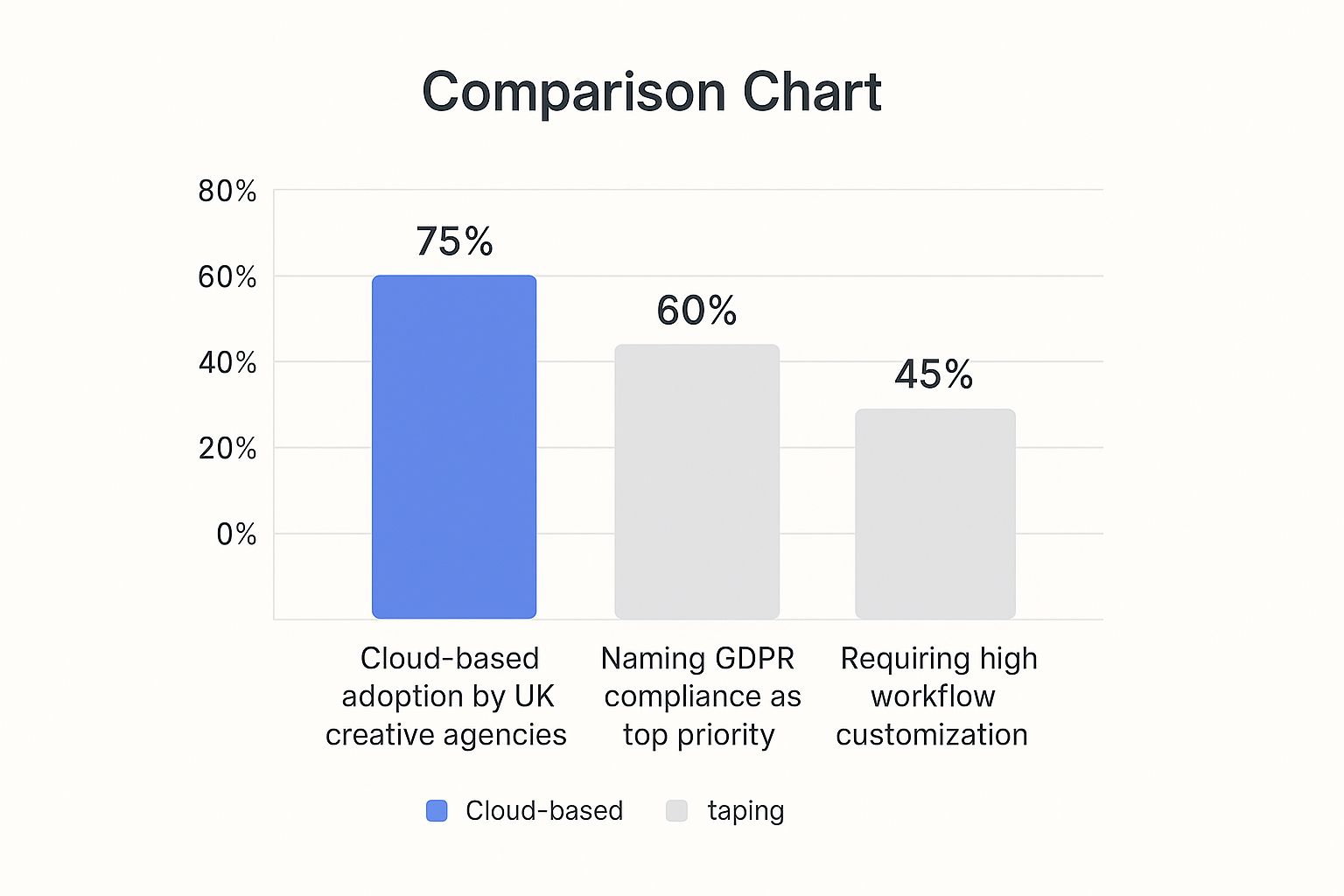 Comparison Chart

80%
60%
40%
20%
0%

75%
60%
45%

Cloud-based adoption by UK creative agencies
Naming GDPR compliance as top priority
Requiring high workflow customization

Cloud-based
taping