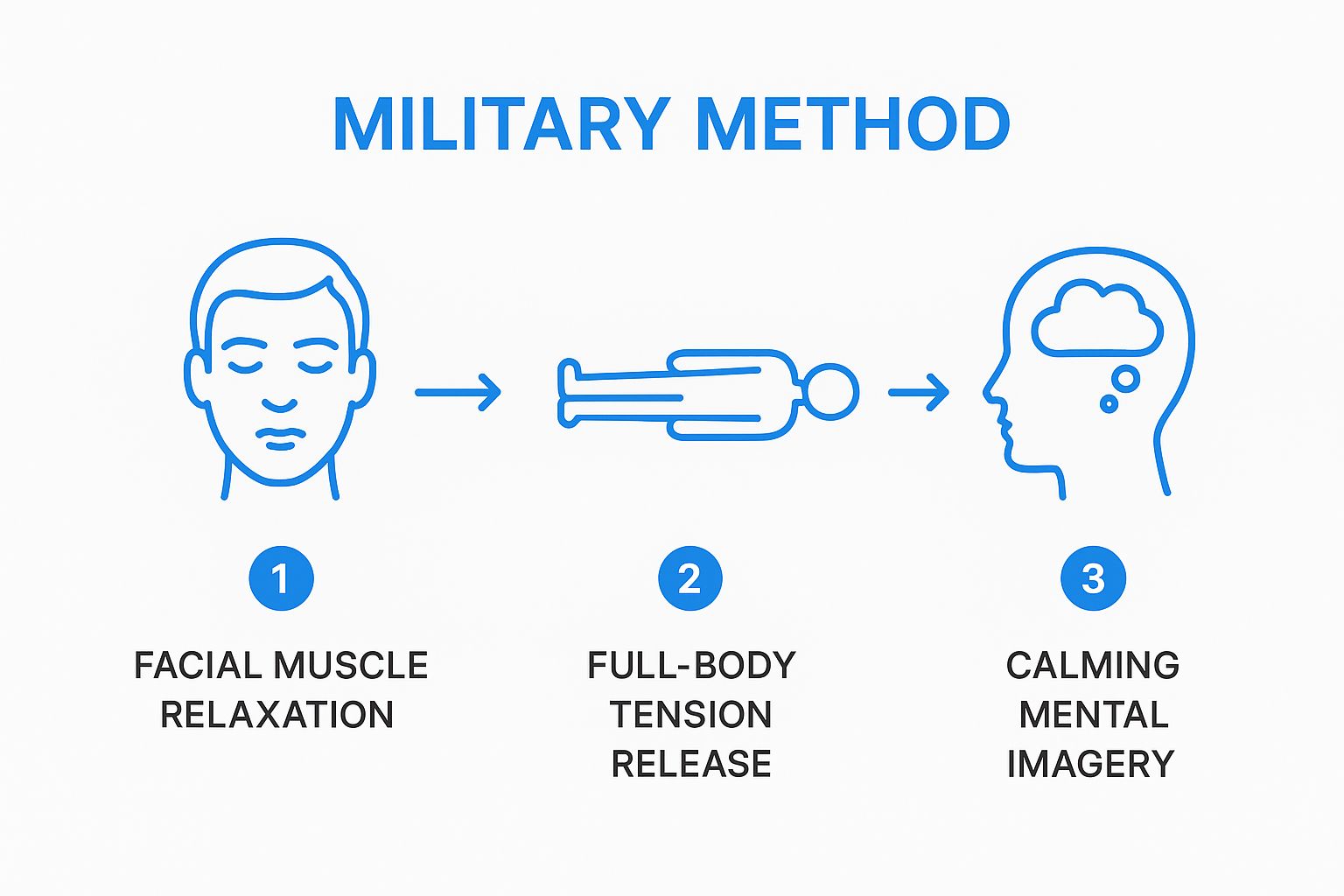 MILITARY METHOD

1
FACIAL MUSCLE RELAXATION

2
FULL-BODY TENSION RELEASE

3
CALMING MENTAL IMAGERY