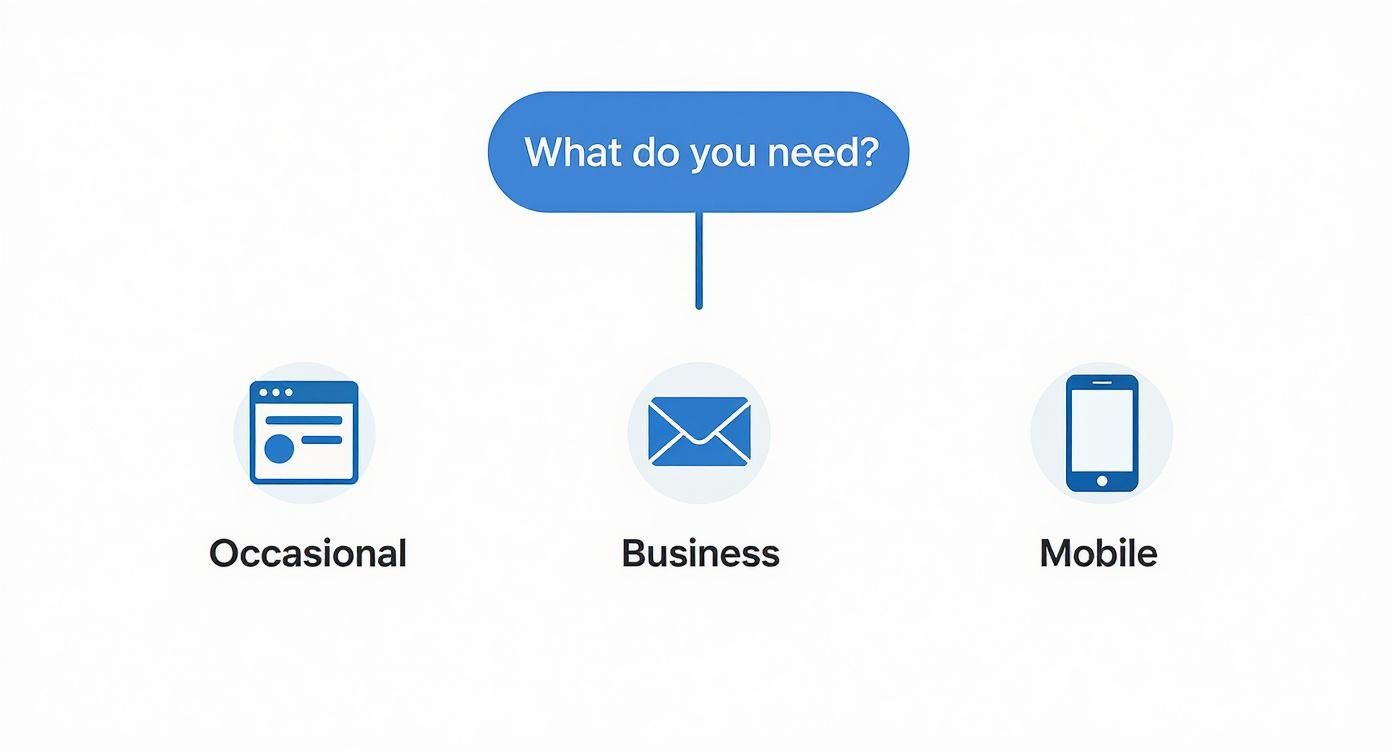 What do you need?

Occasional

Business

Mobile