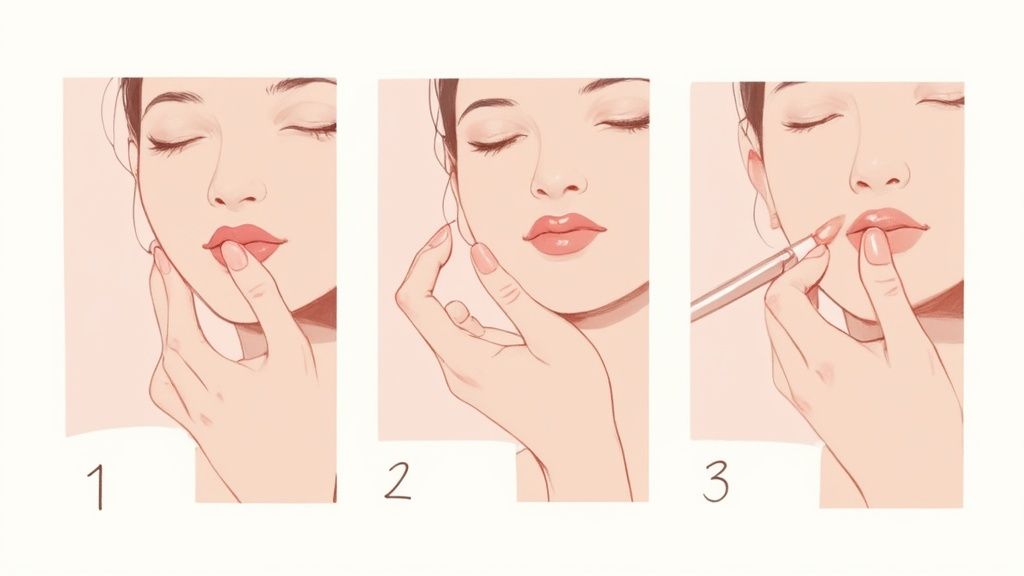 1
2
3