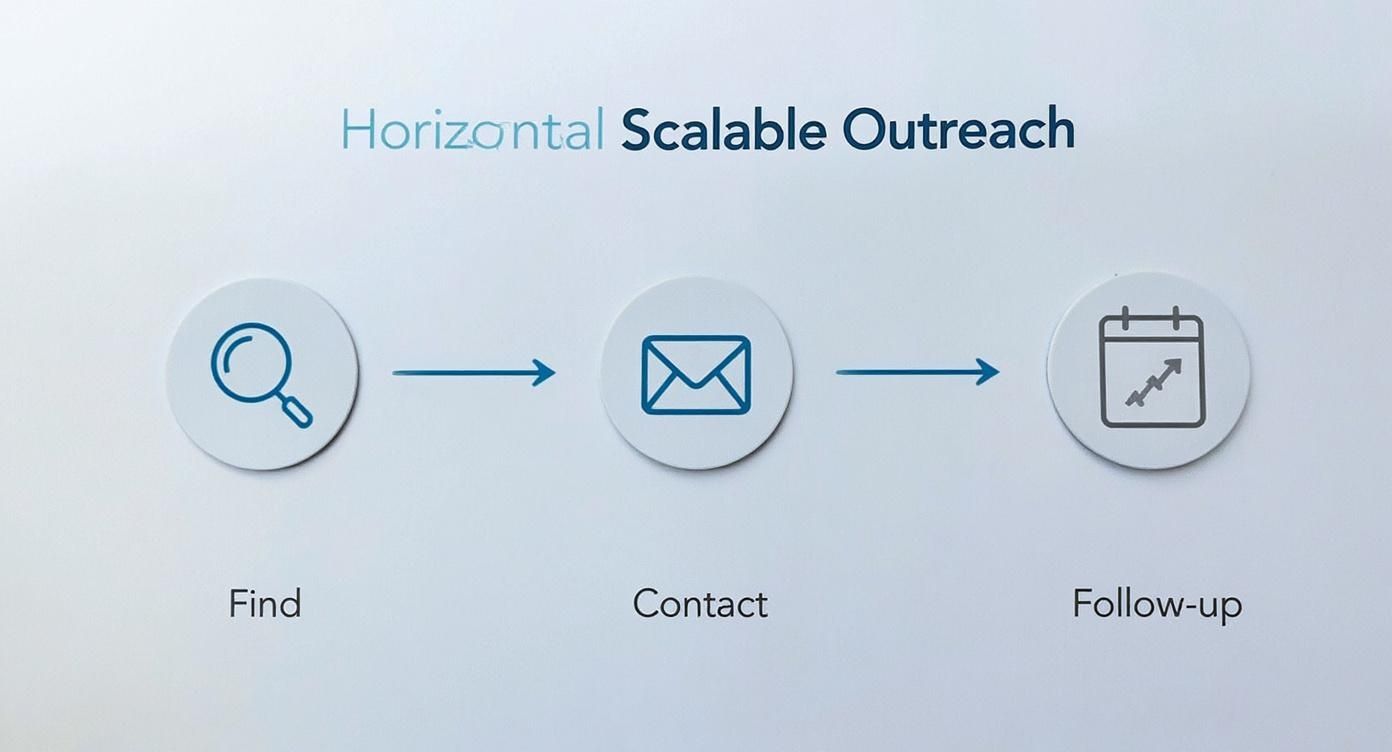 Horizontal Scalable Outreach

Find

Contact

Follow-up