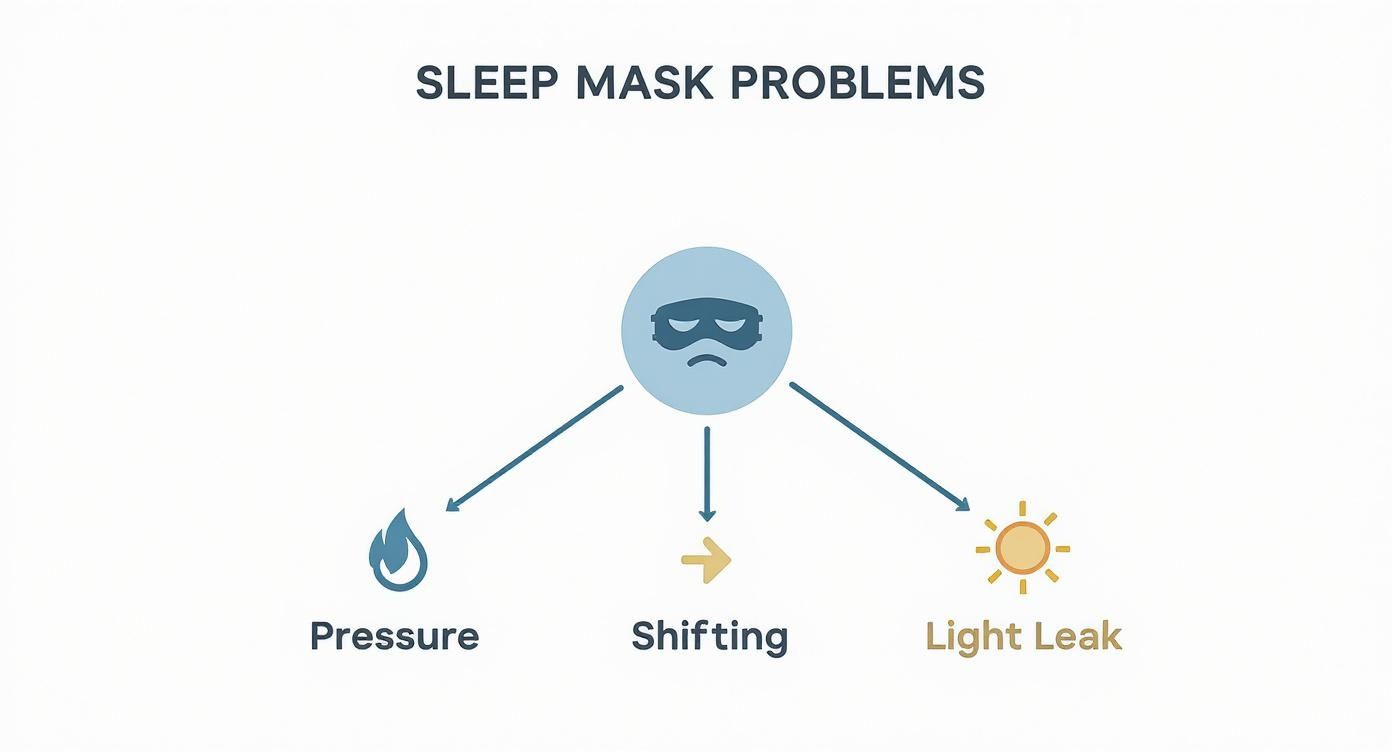 SLEEP MASK PROBLEMS

Pressure

Shifting

Light Leak