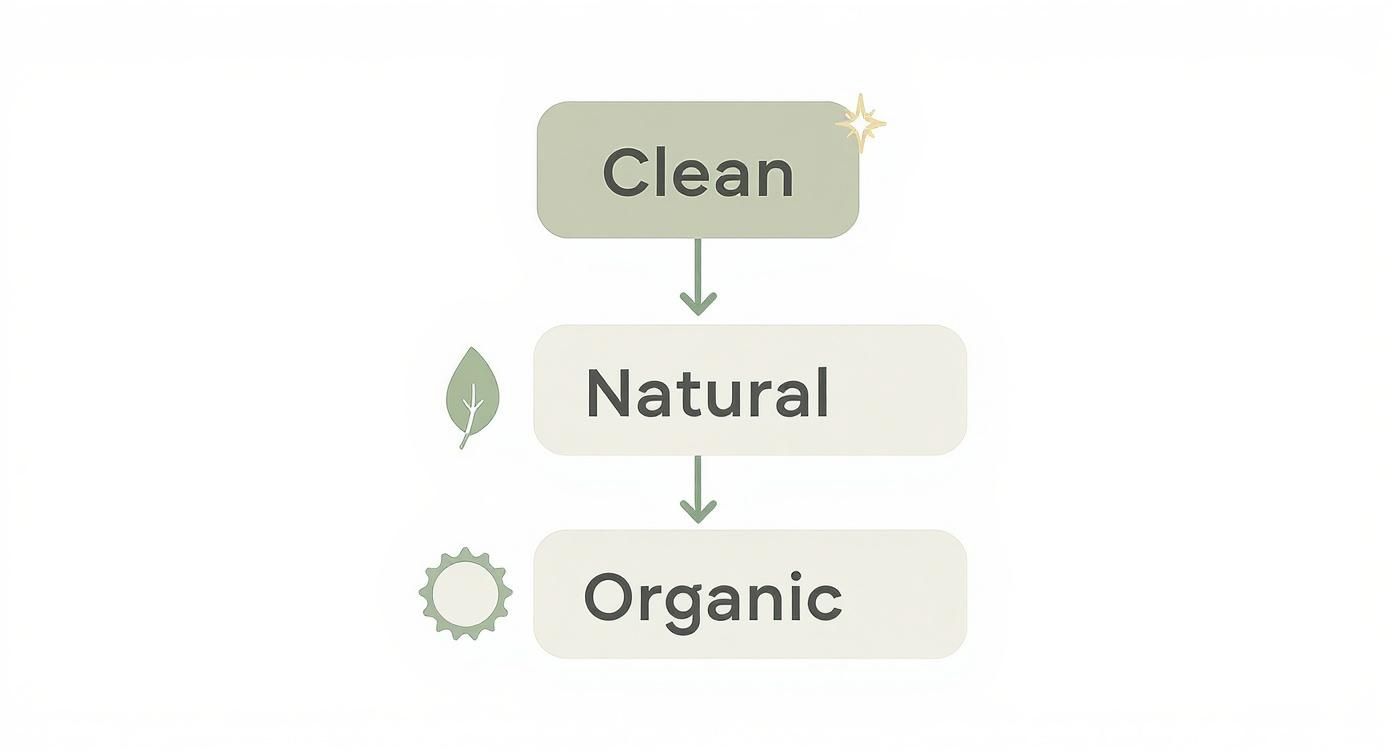 Clean

Natural

Organic