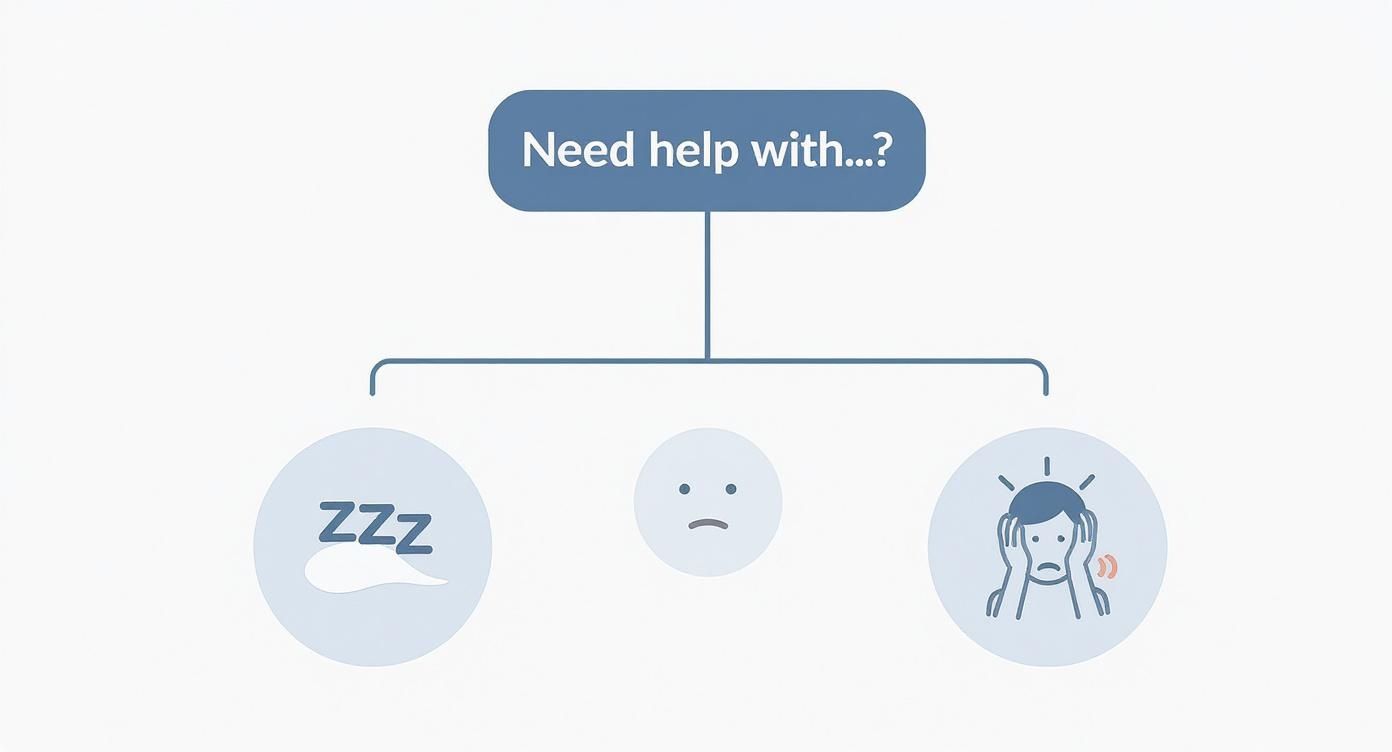 Need help with...?

ZZZ