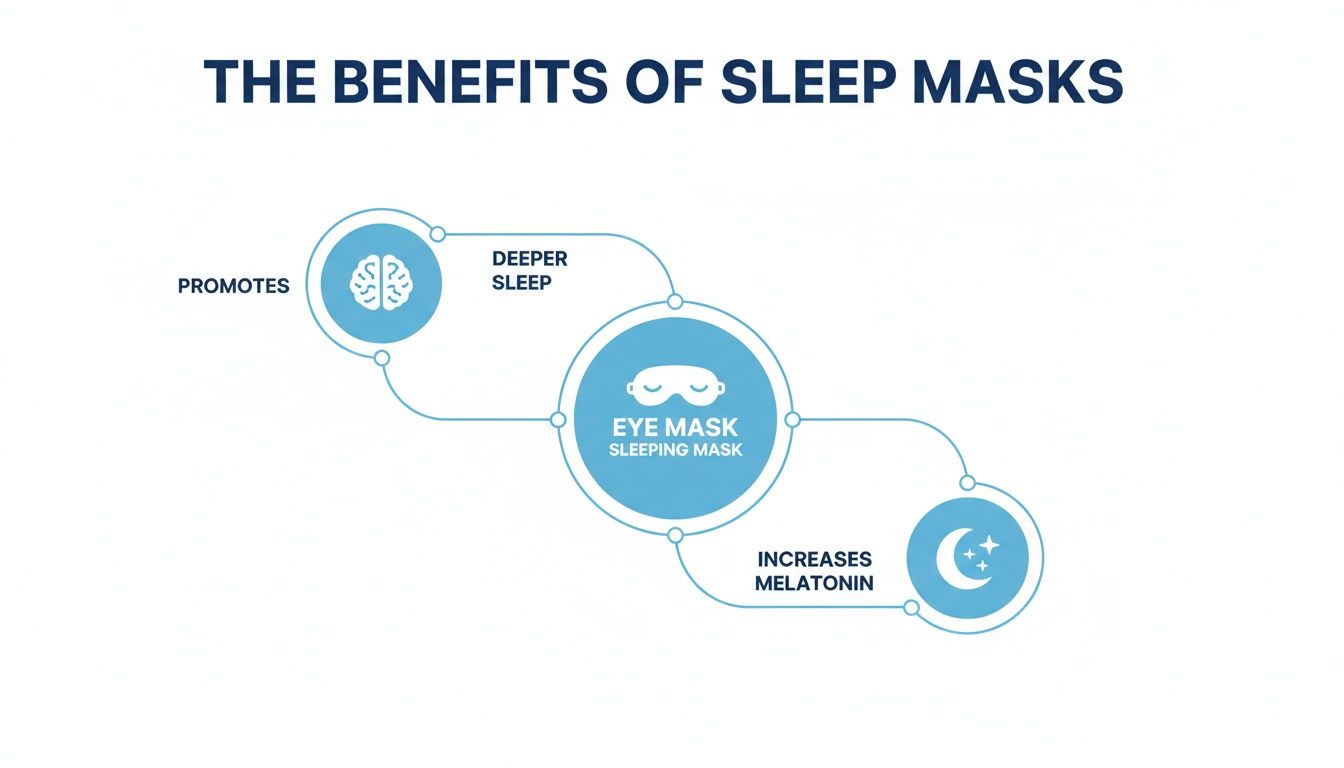 THE BENEFITS OF SLEEP MASKS

PROMOTES

DEEPER SLEEP

EYE MASK
SLEEPING MASK

INCREASES MELATONIN