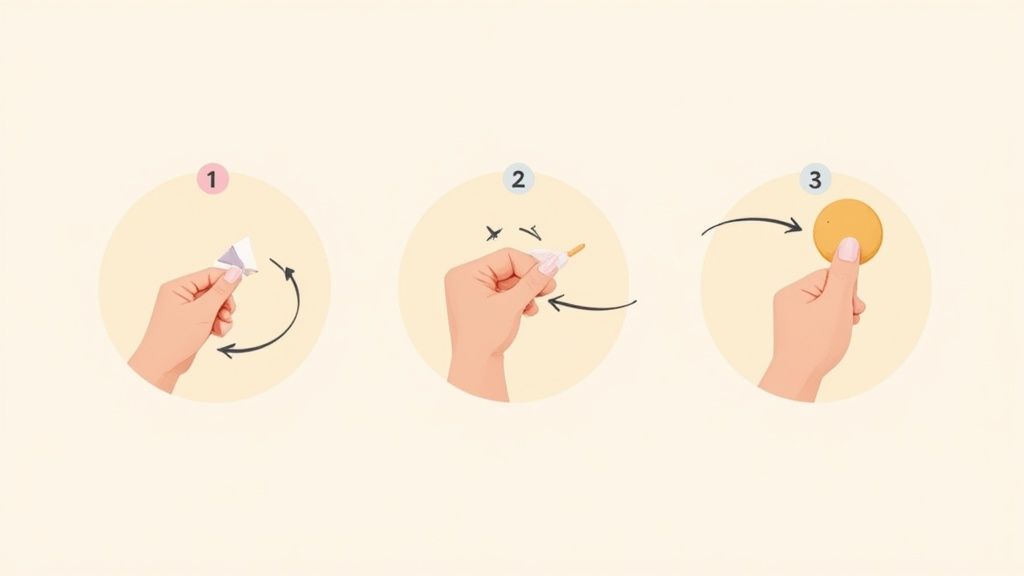 1

2

3