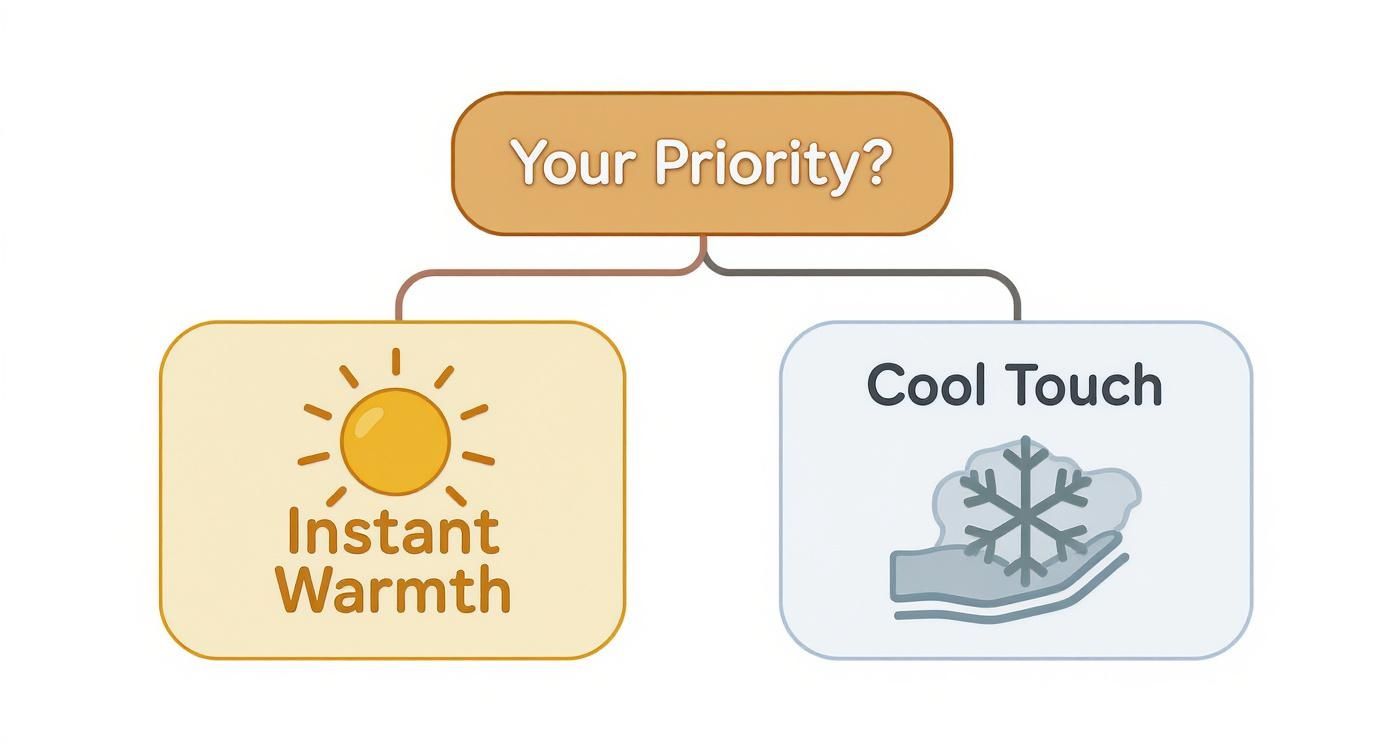 Your Priority?

Instant Warmth

Cool Touch