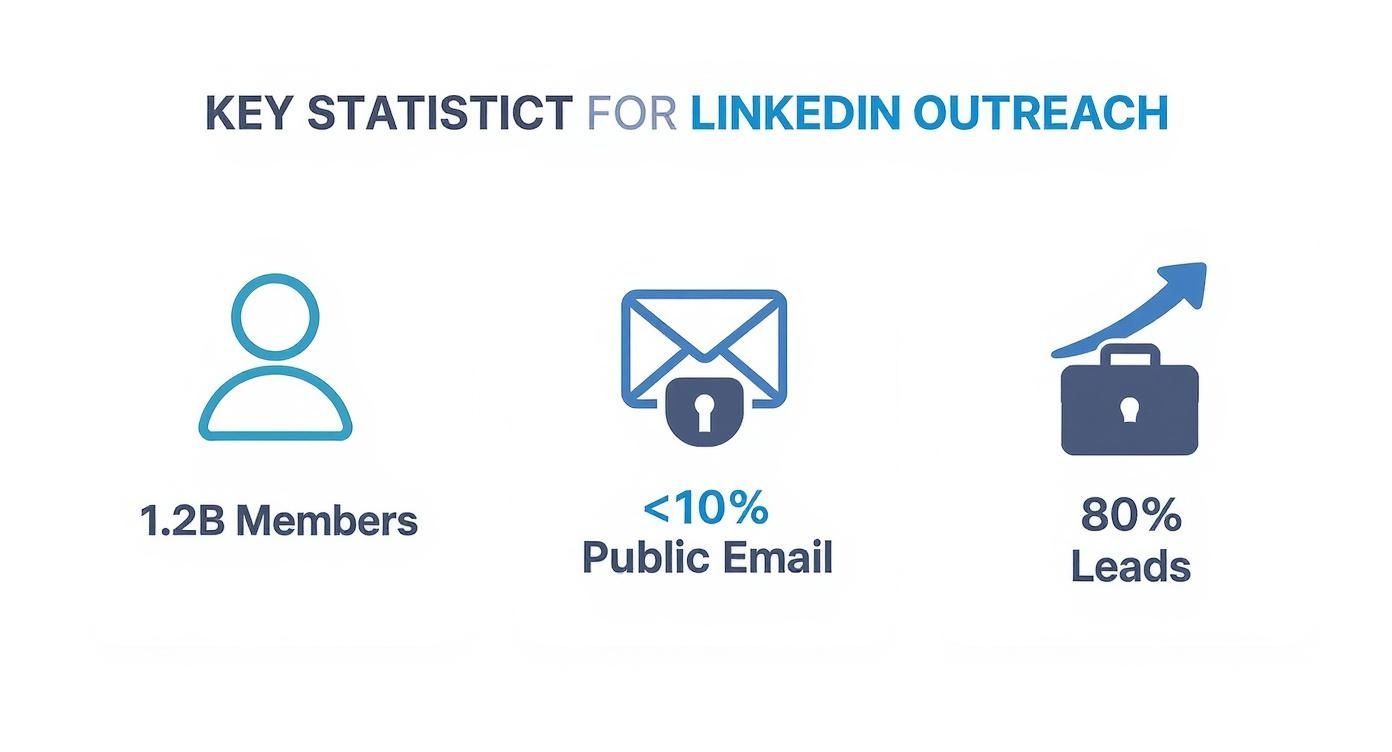 KEY STATISTICT FOR LINKEDIN OUTREACH

1.2B Members

<10%
Public Email

80%
Leads