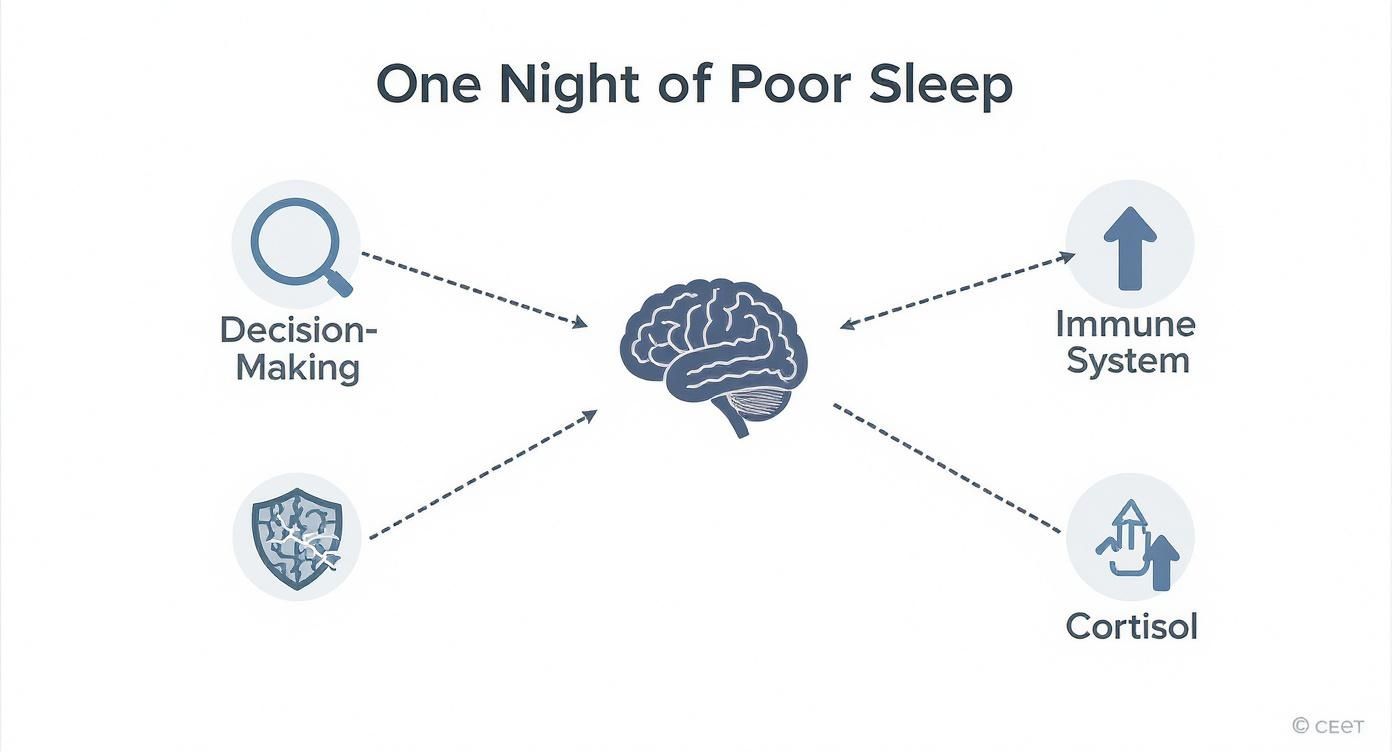 One Night of Poor Sleep

Decision-Making

Immune System

Cortisol

© CEET