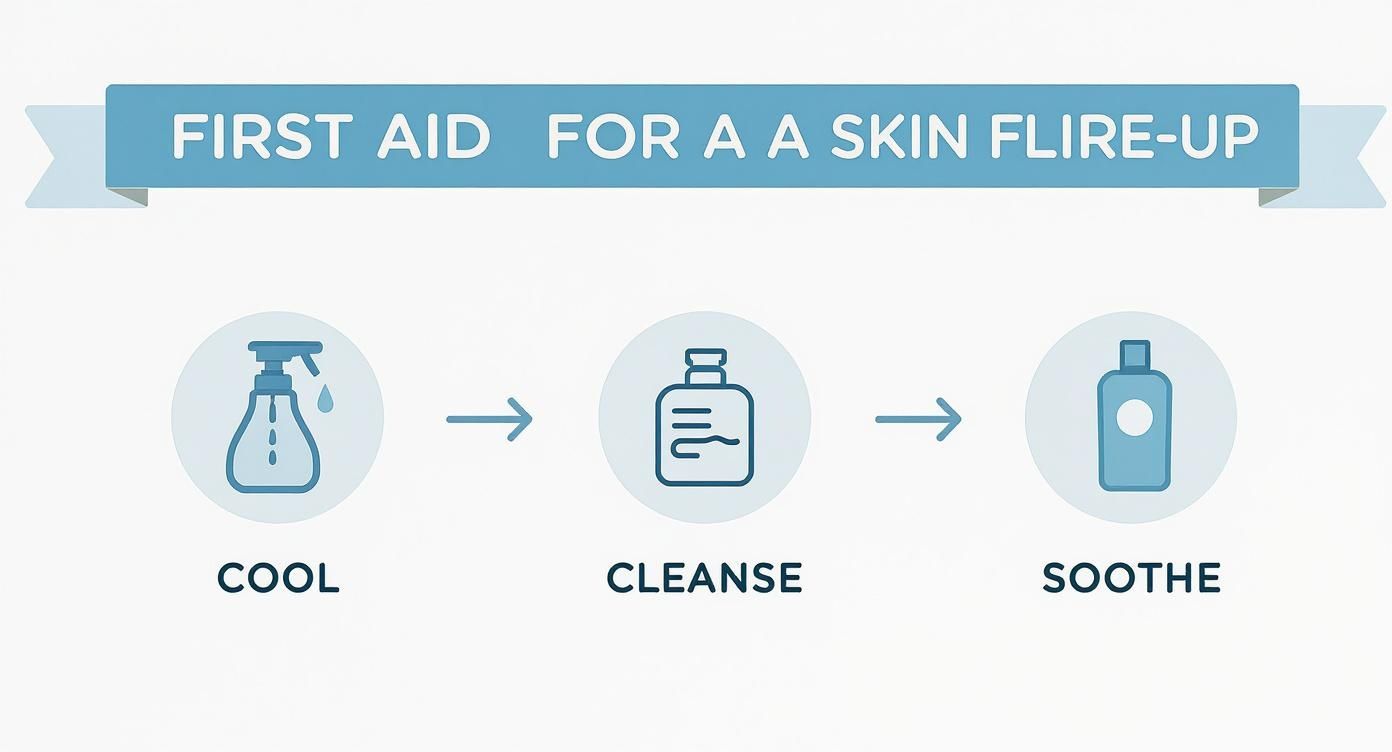 FIRST AID FOR A A SKIN FLIRE-UP

COOL

CLEANSE

SOOTHE